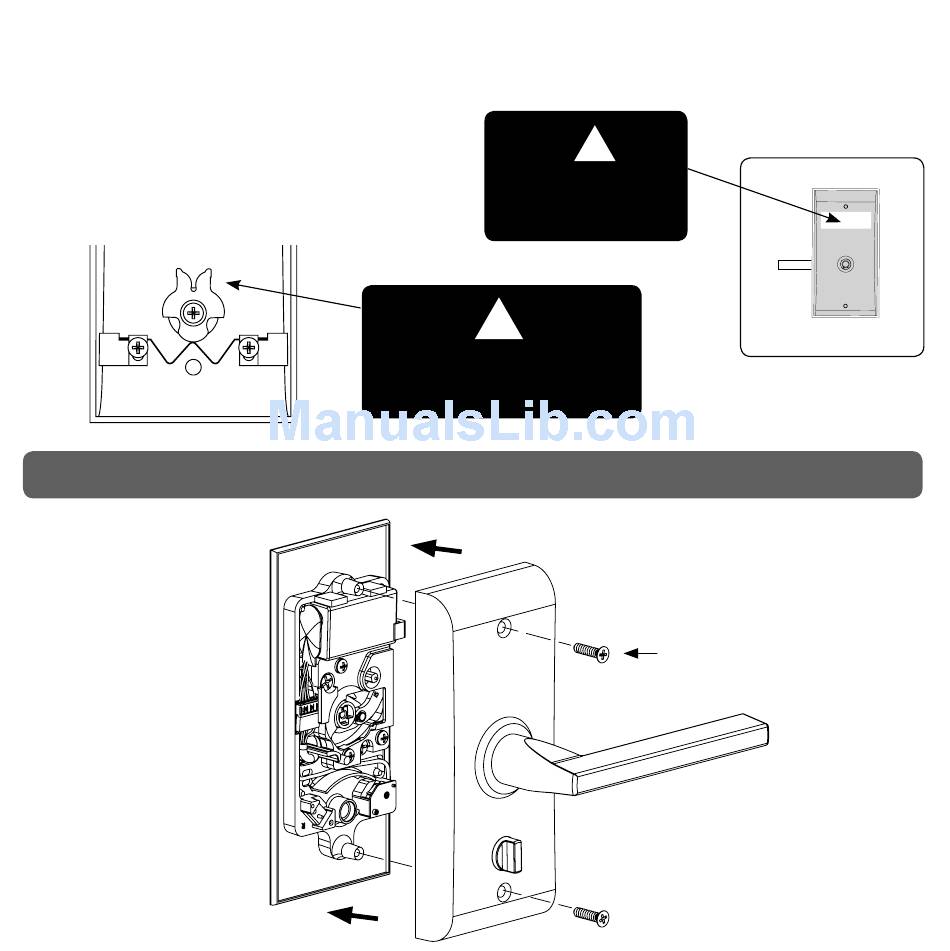 ManualsLib.com