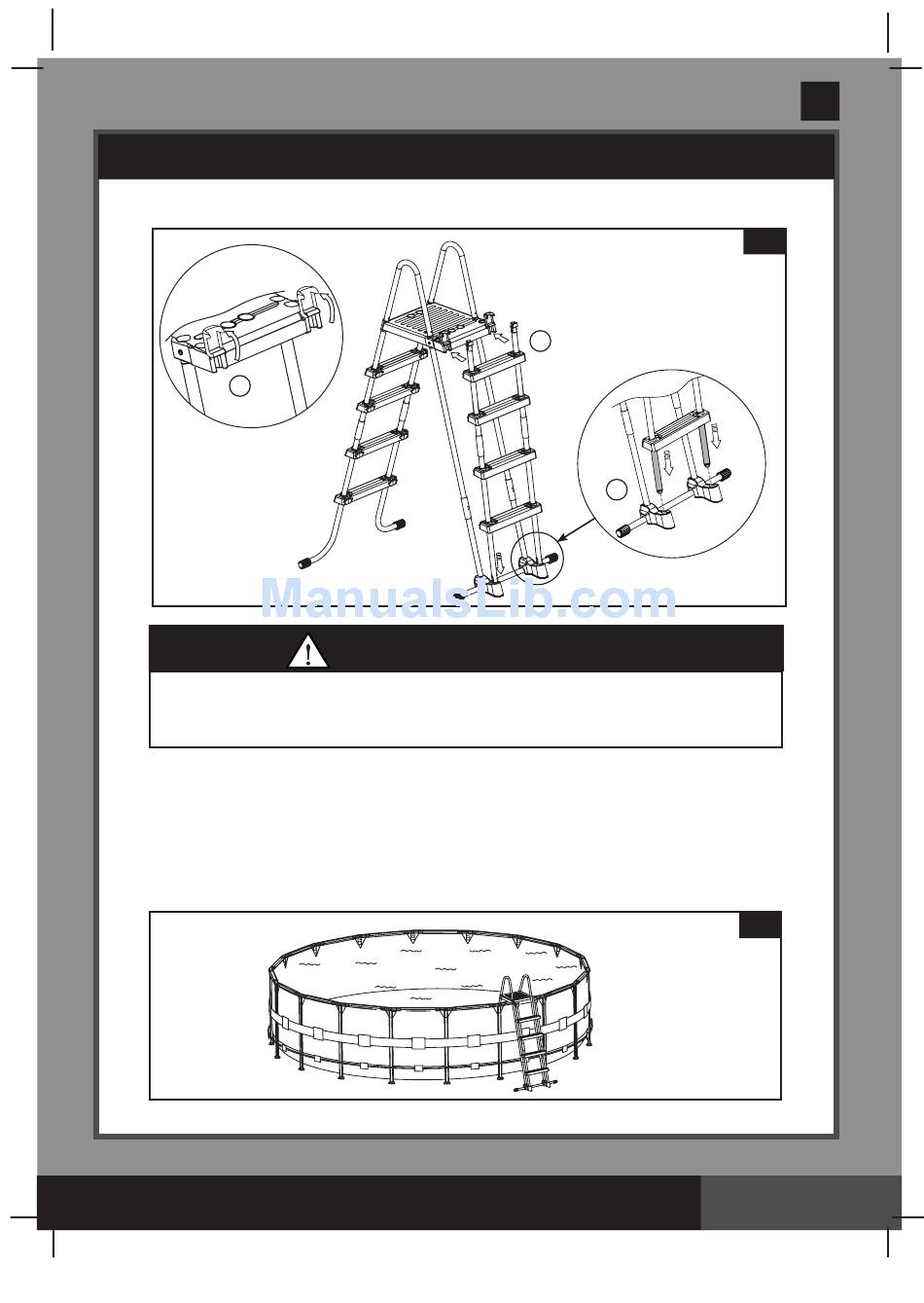 ManualsLib.com