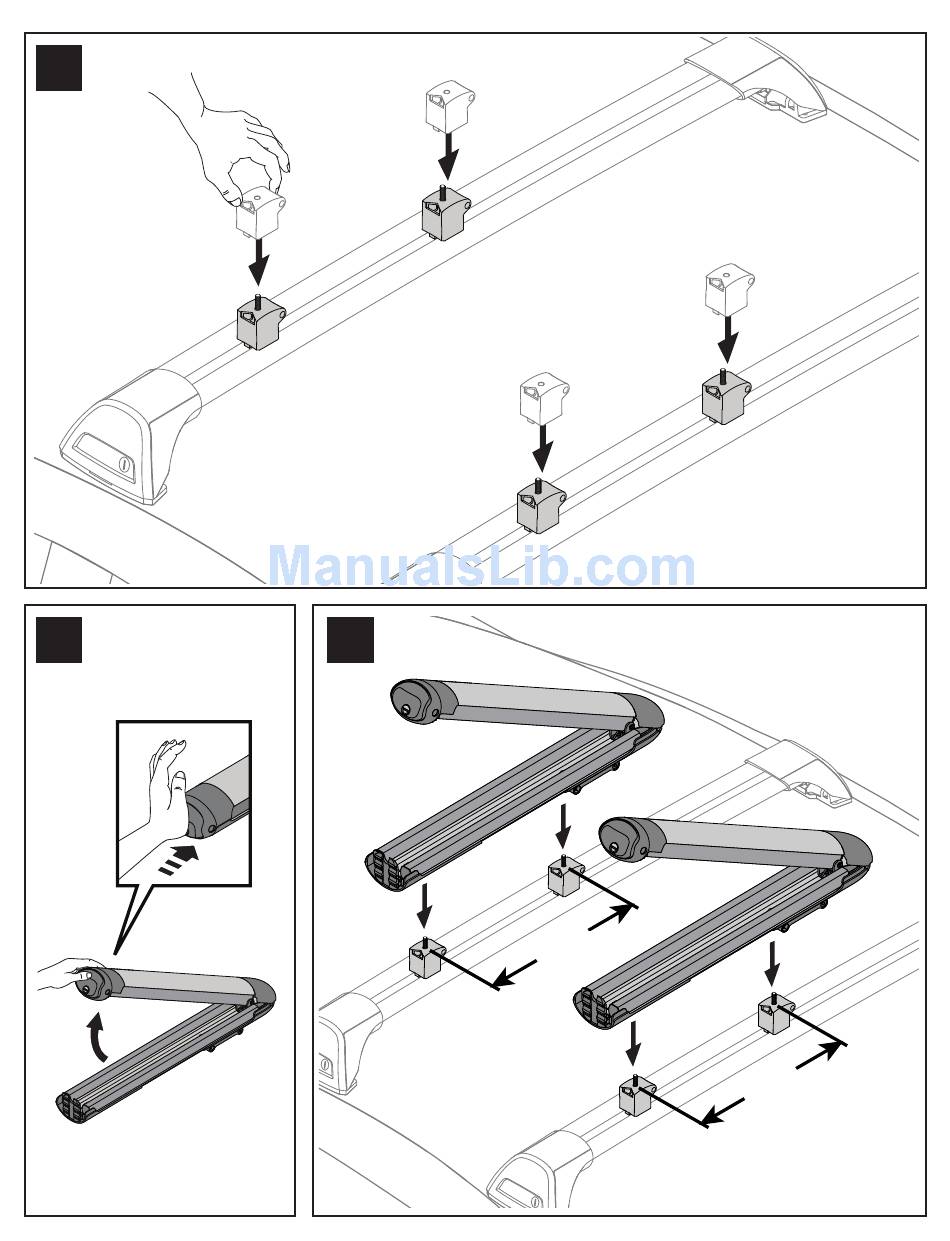 ManualsLib.com