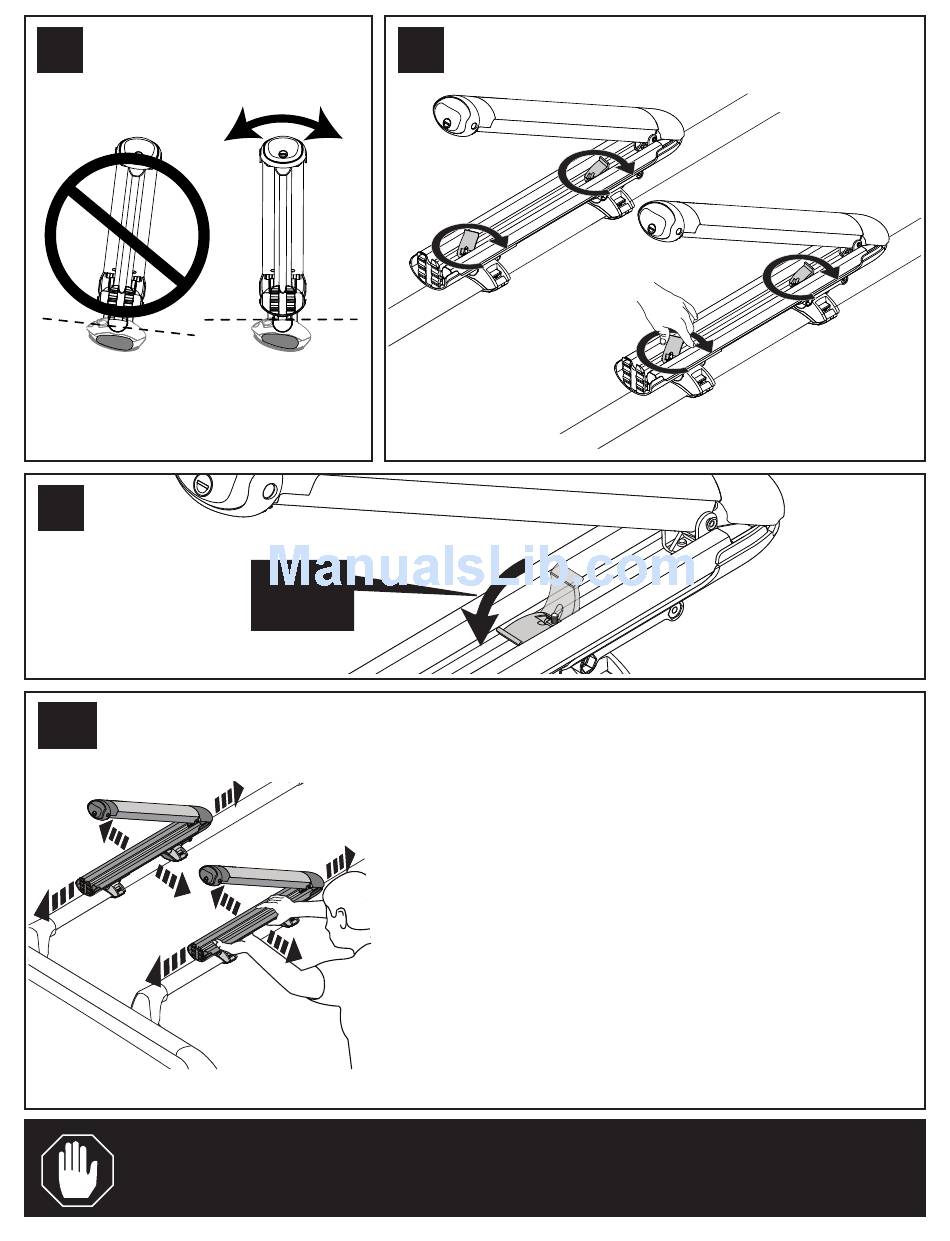 ManualsLib.com