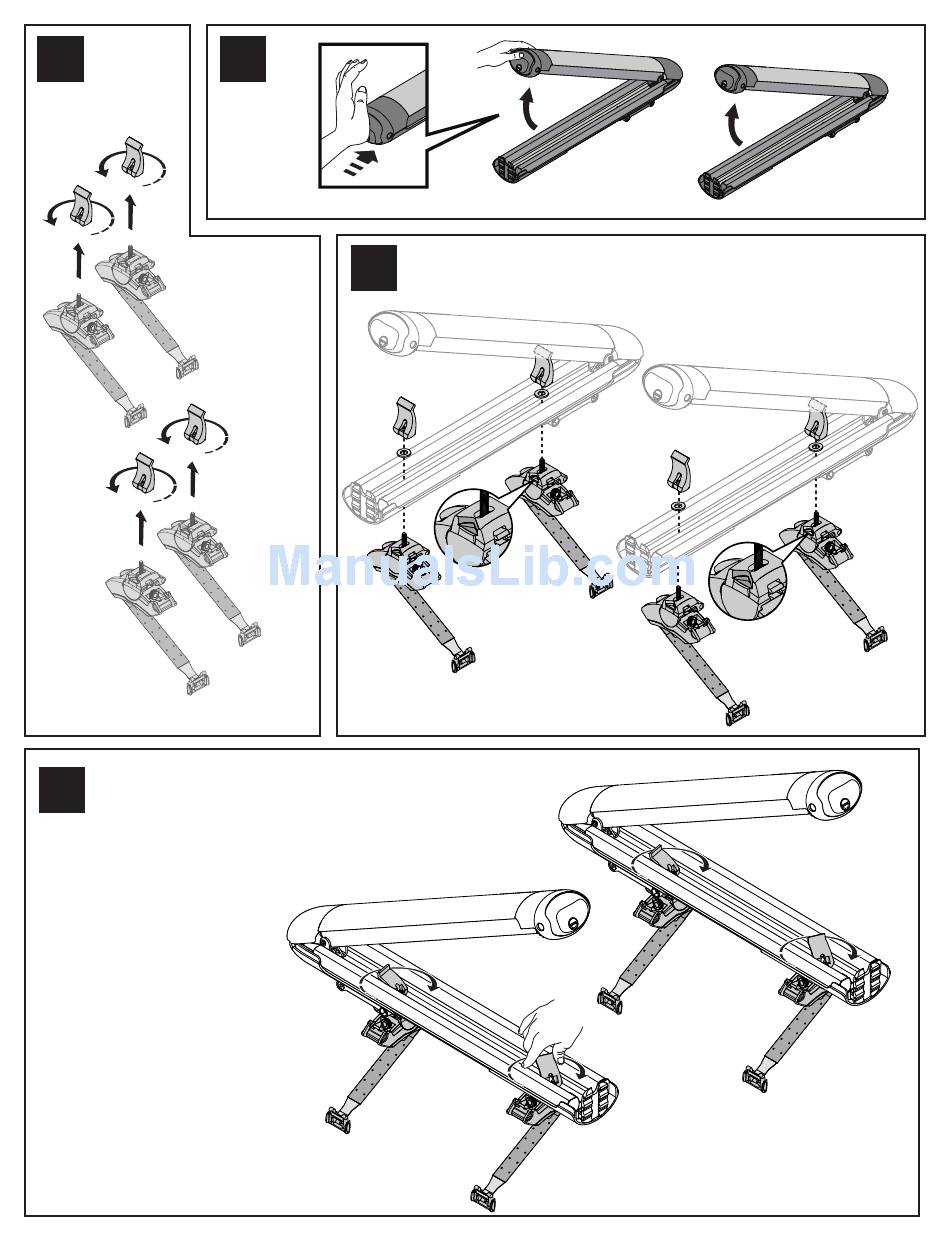 ManualsLib.com