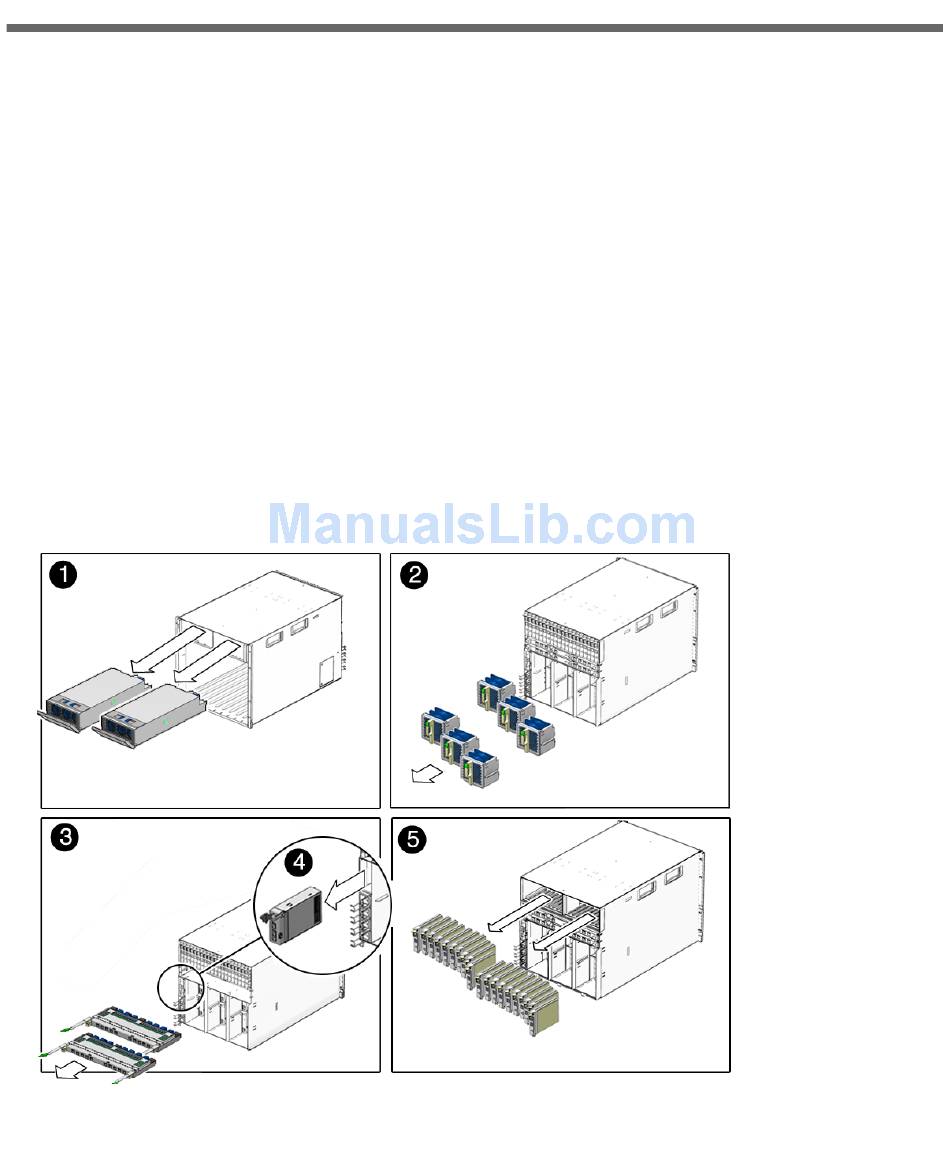 ManualsLib.com

1

2

3

4

5