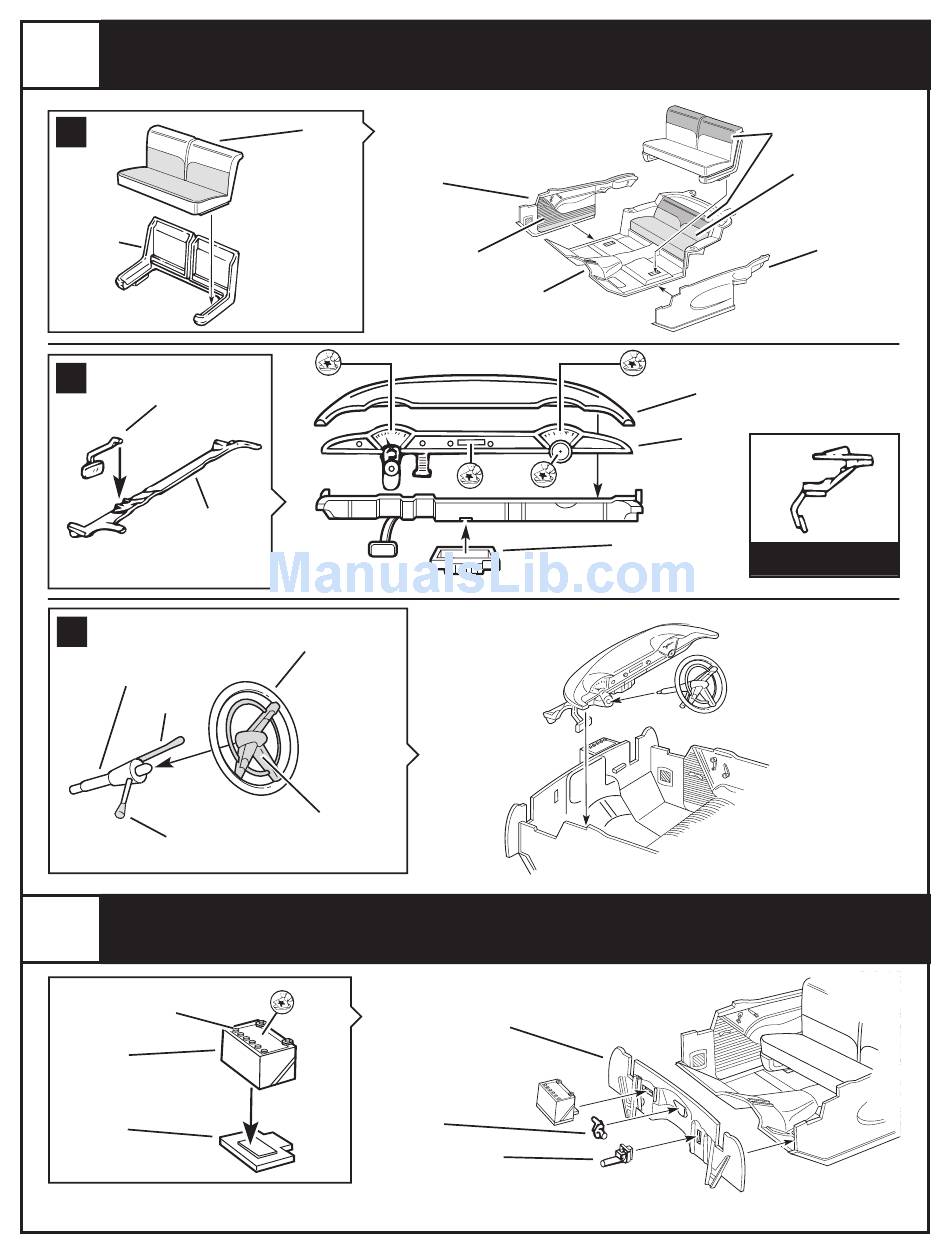 ManualsLib.com