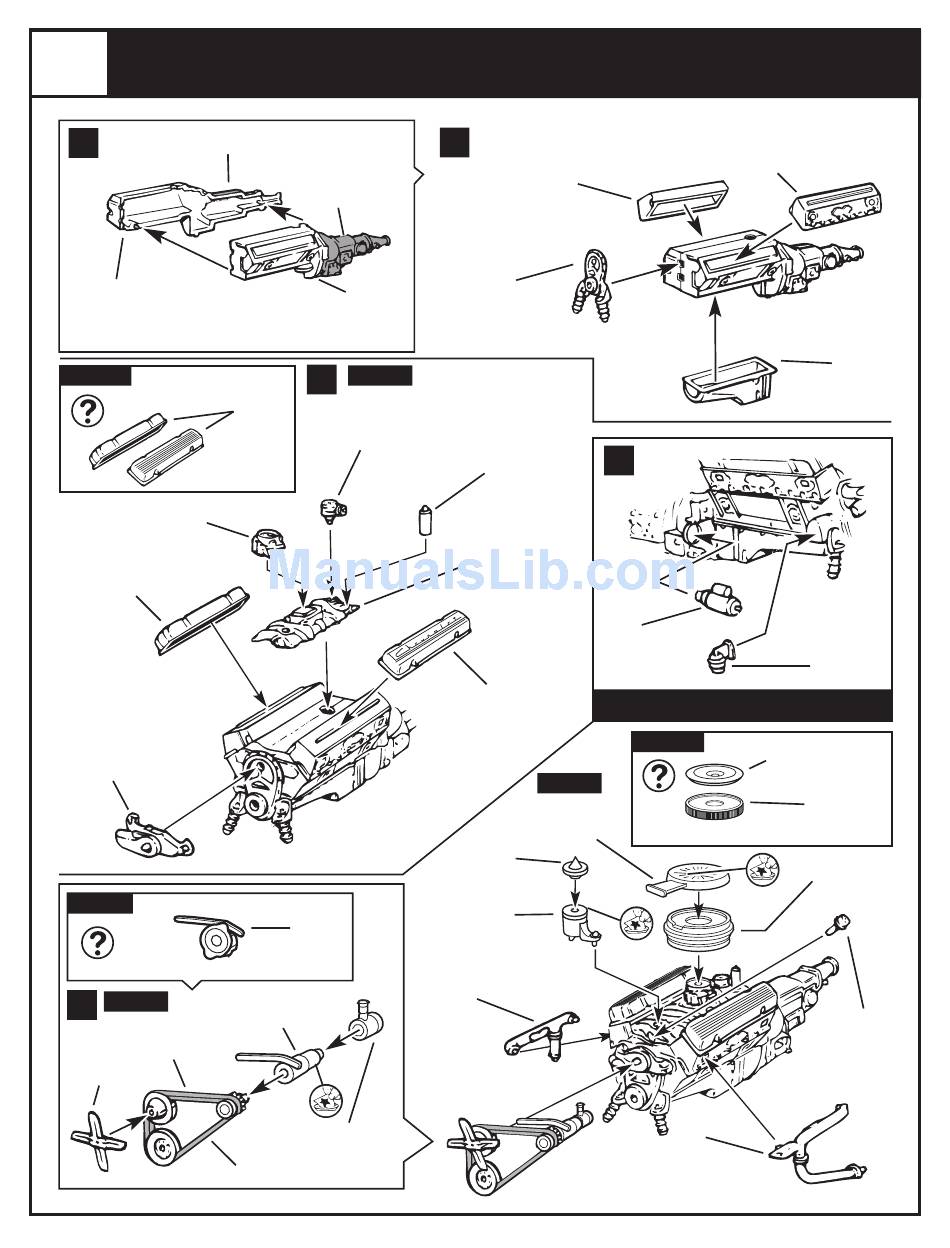 ManualsLib.com