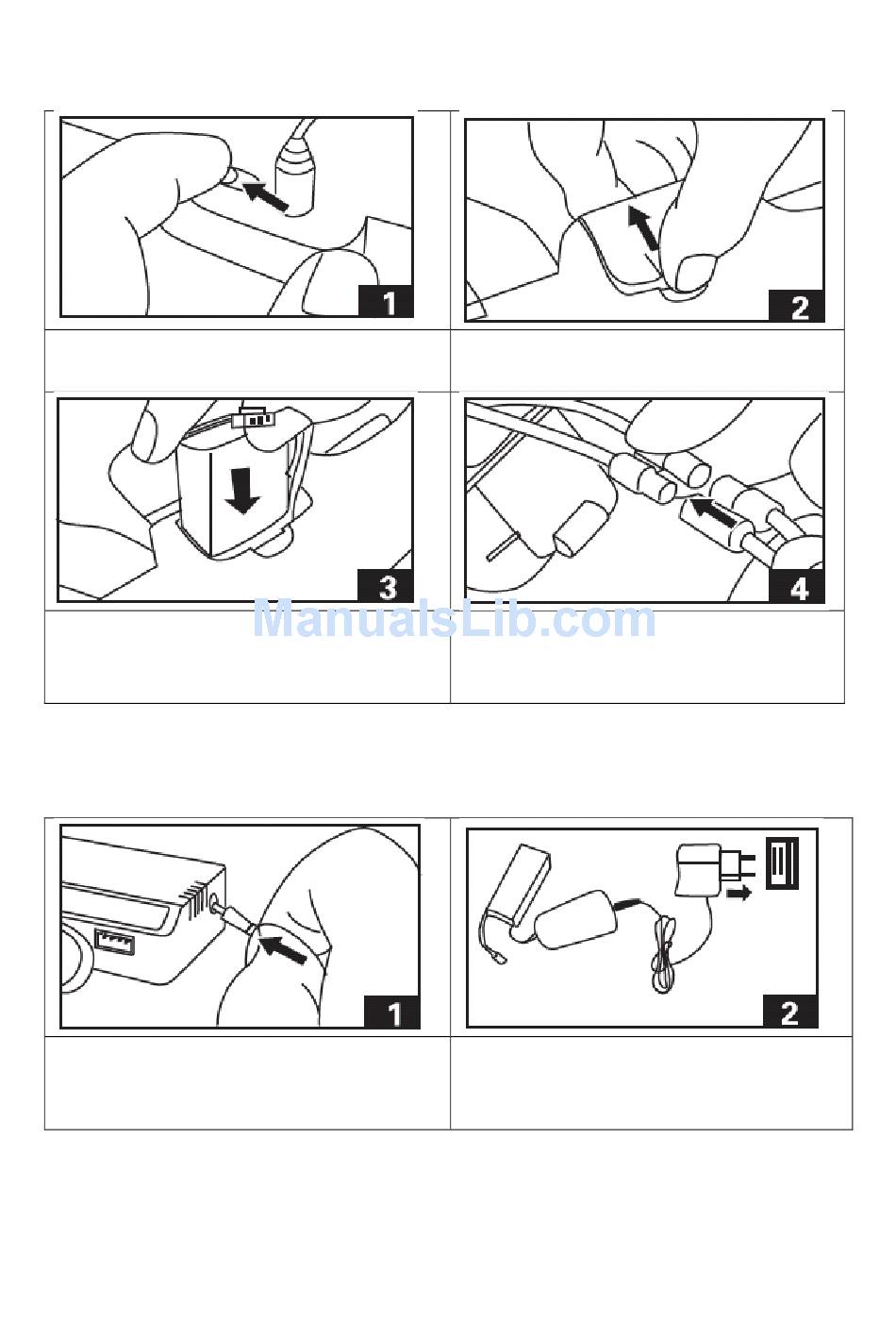 1

2

3

4

ManualsLib.com

1

2