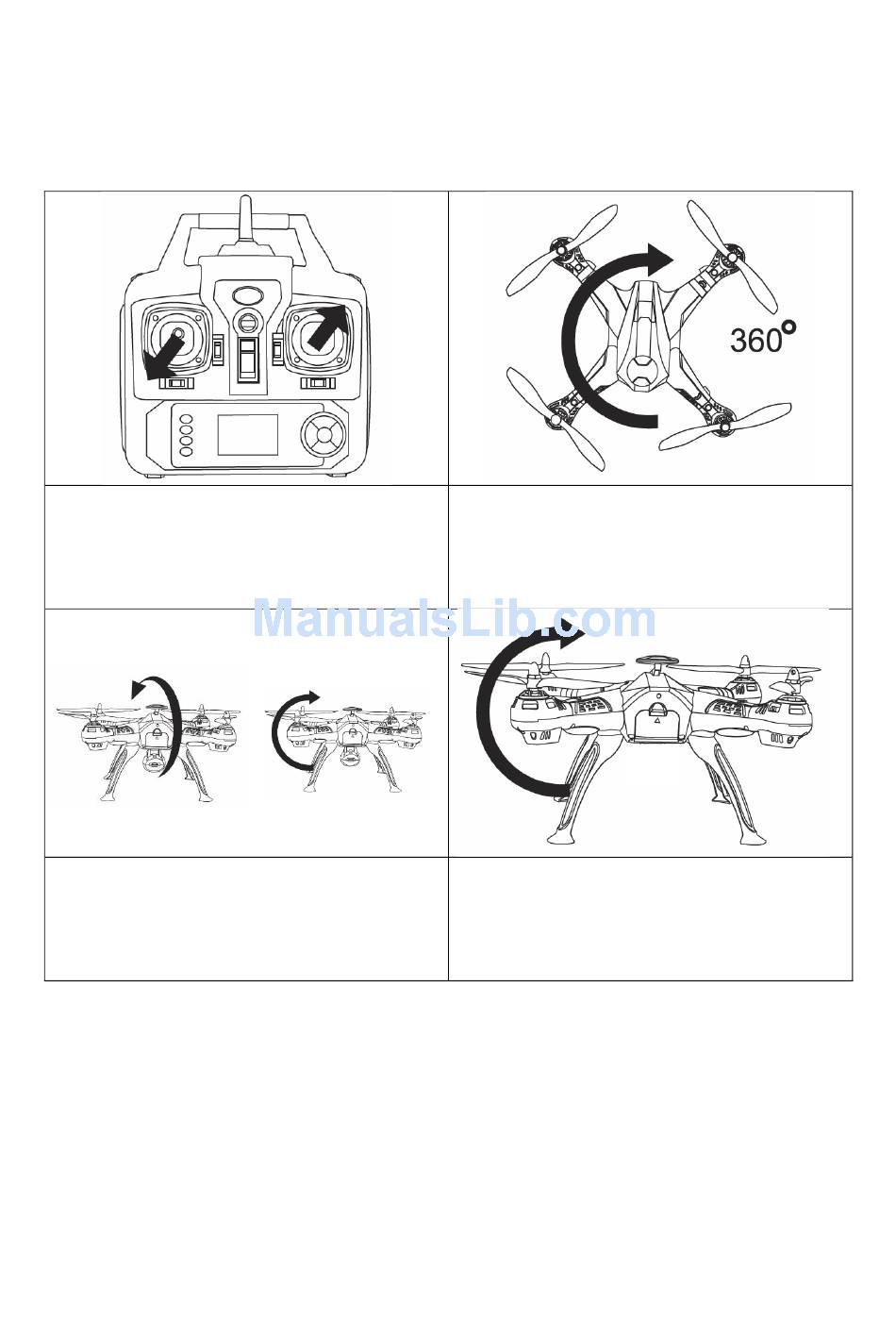 360°

ManualsLib.com