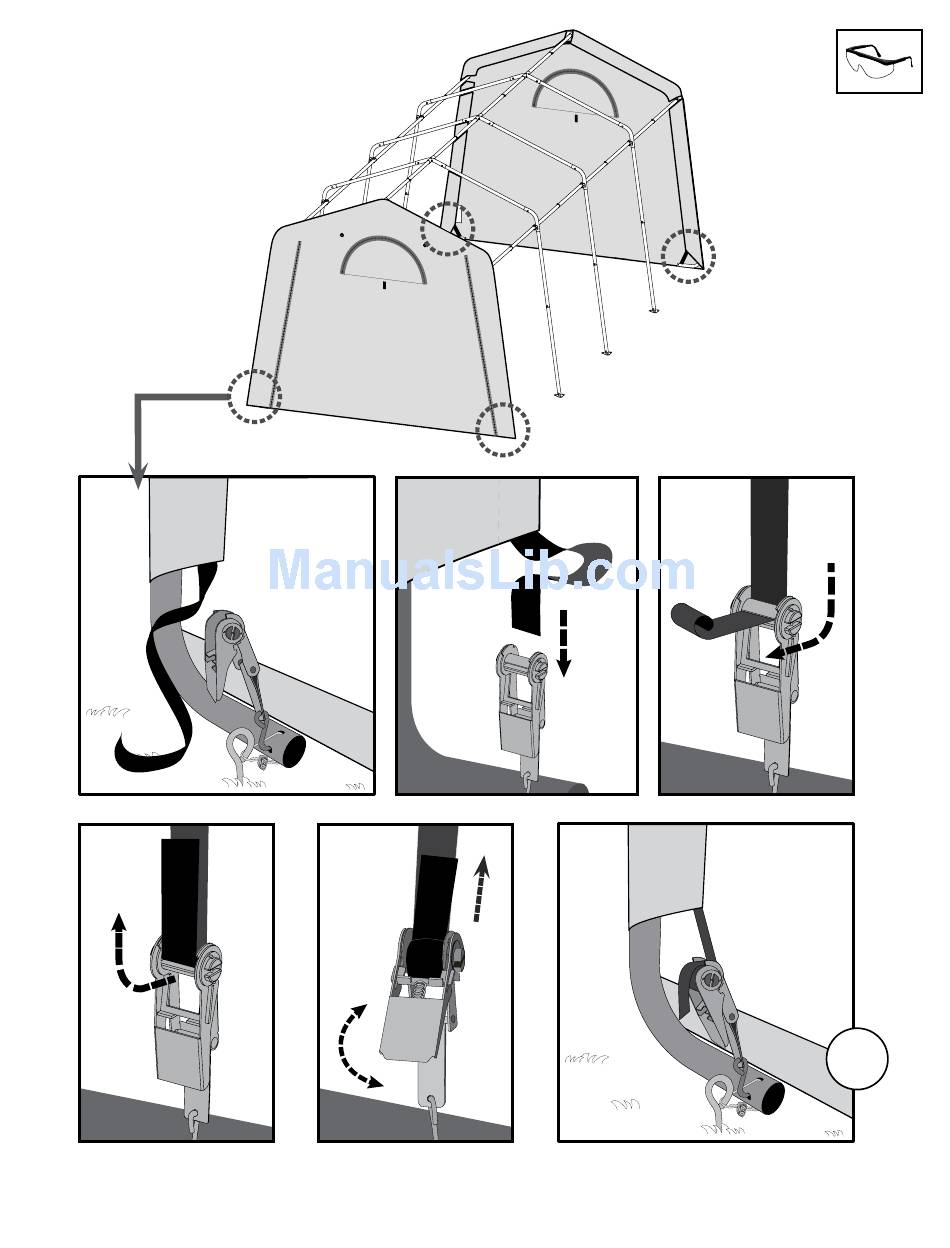 ManualsLib.com