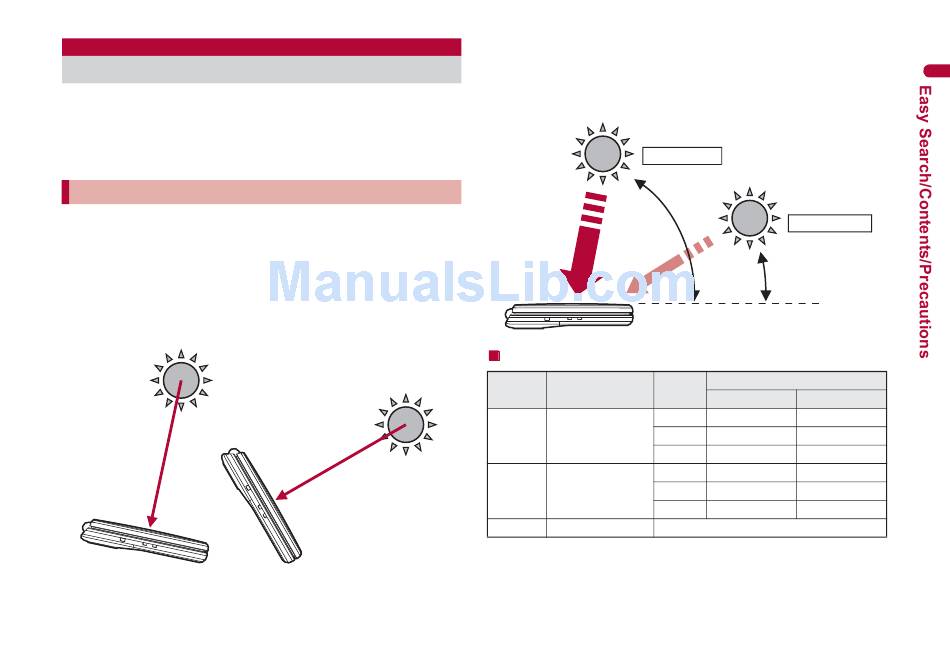 ManualsLib.com

Easy Search/Contents/Precautions