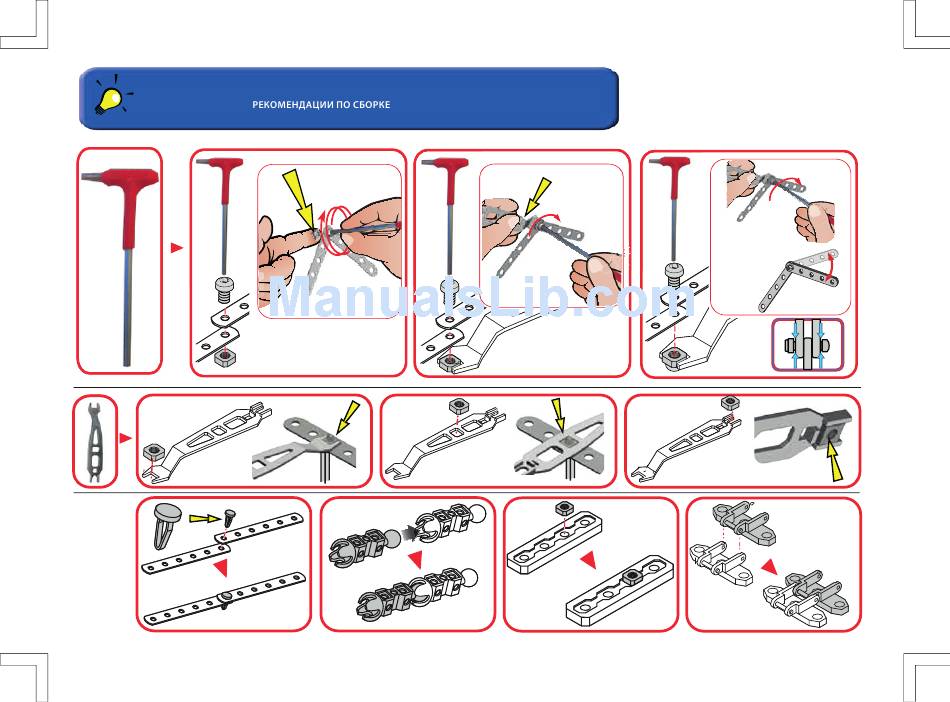 РЕКОМЕНДАЦИИ ПО СБОРКЕ

ManualsLib.com