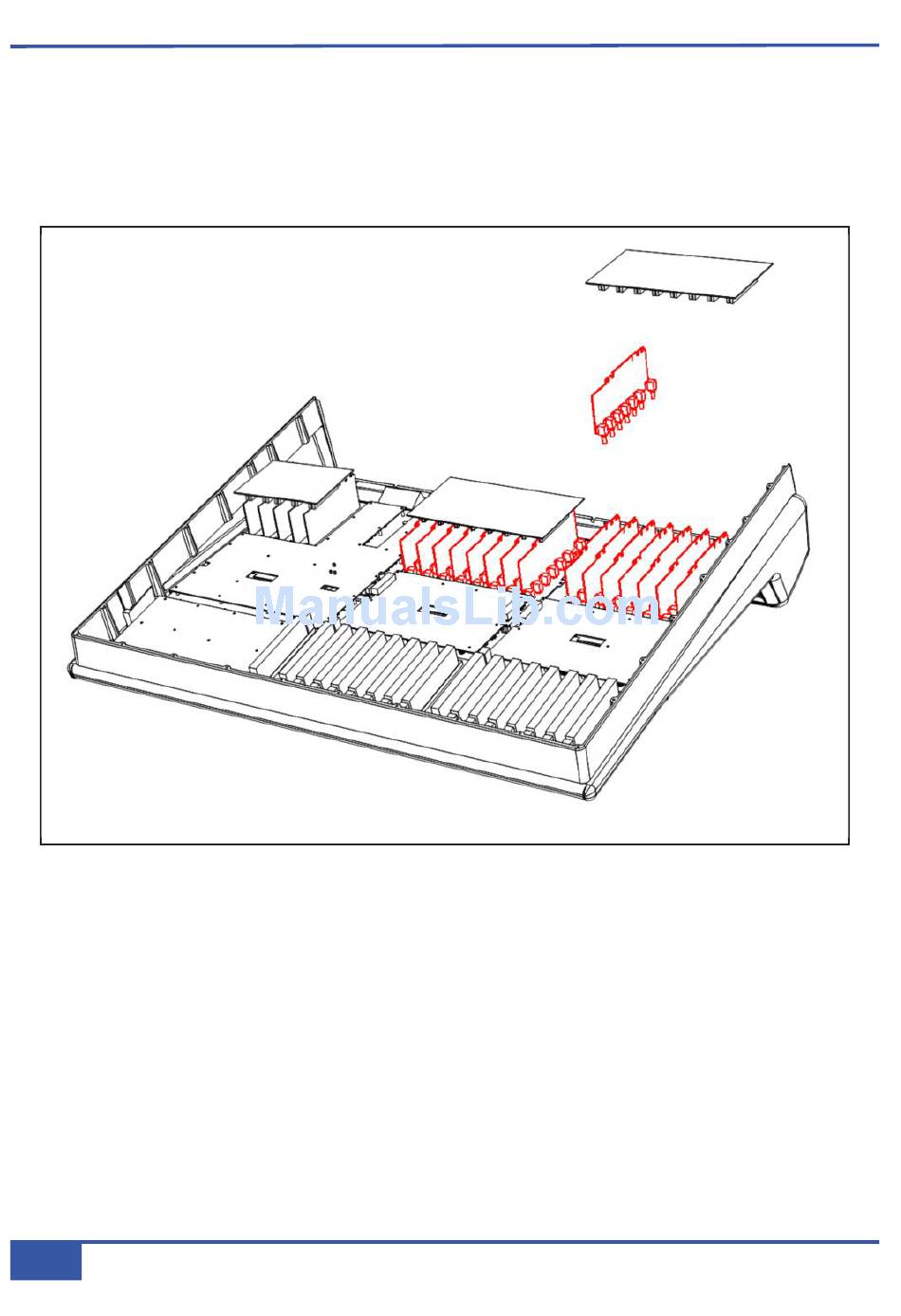 ManualsLib.com