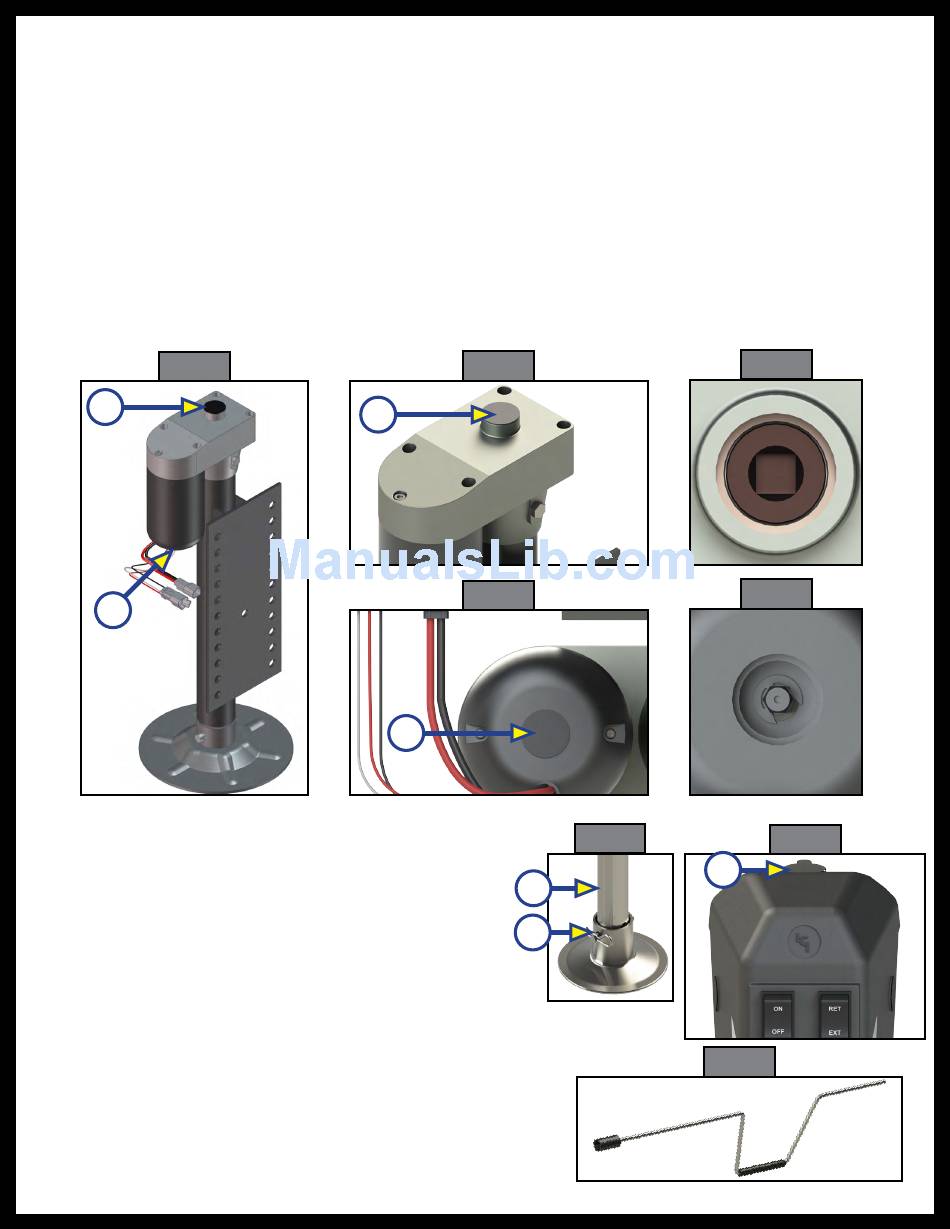 ManualsLib.com

ON
OFF
RET
EXT