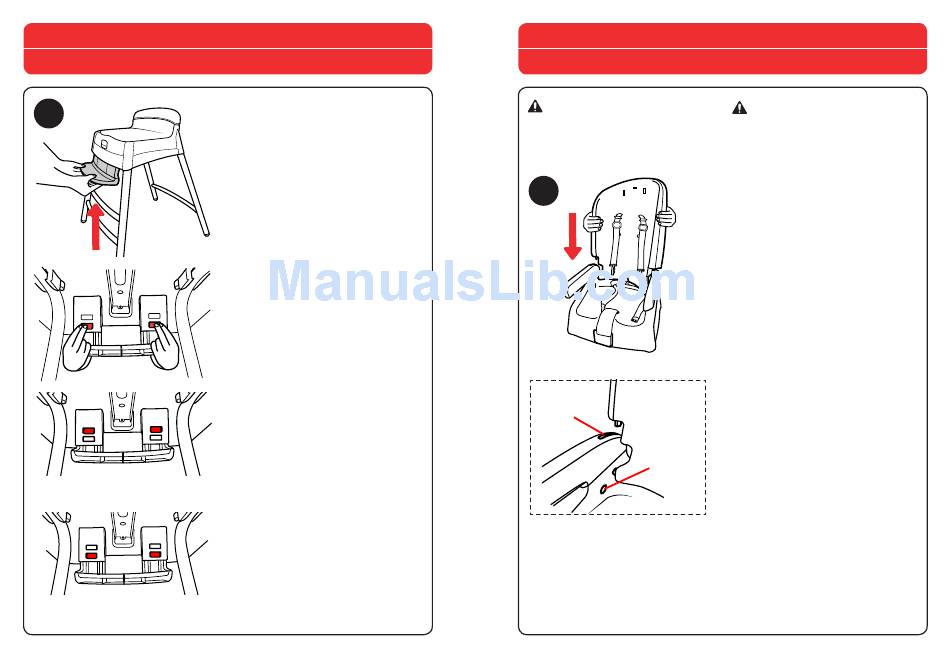 ManualsLib.com