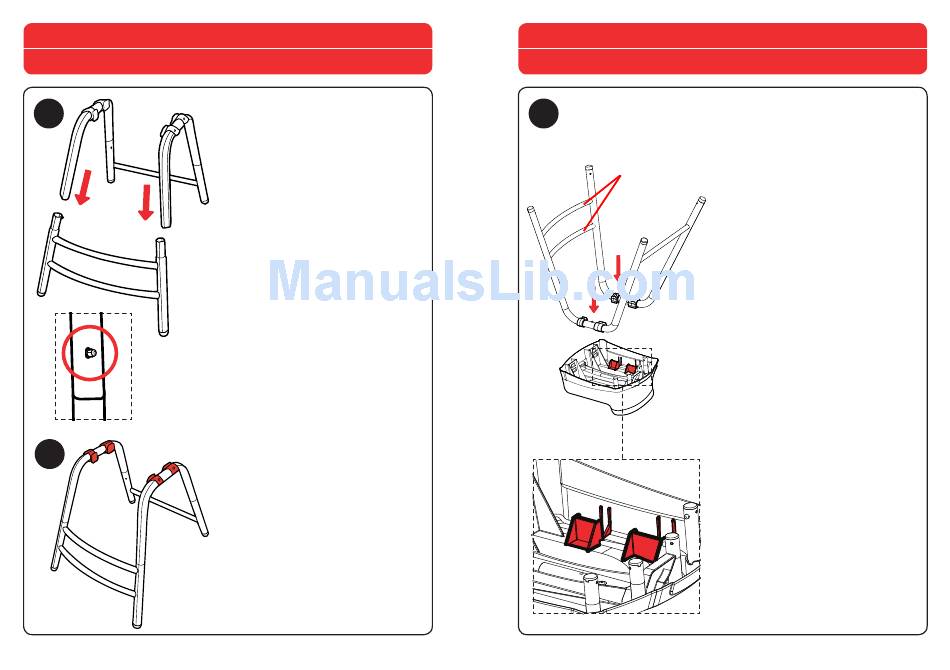 ManualsLib.com