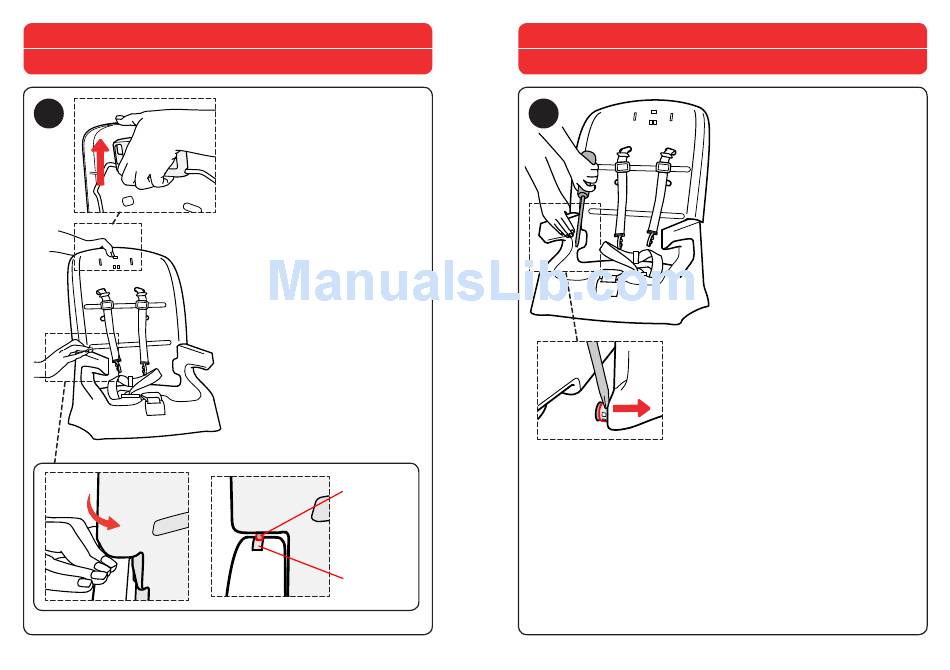 ManualsLib.com