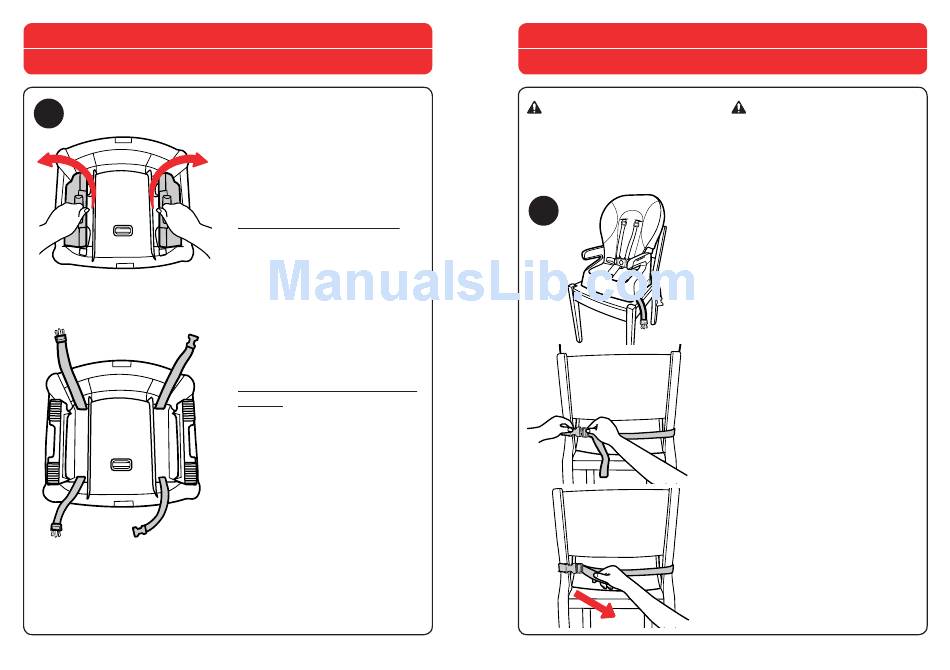 ManualsLib.com