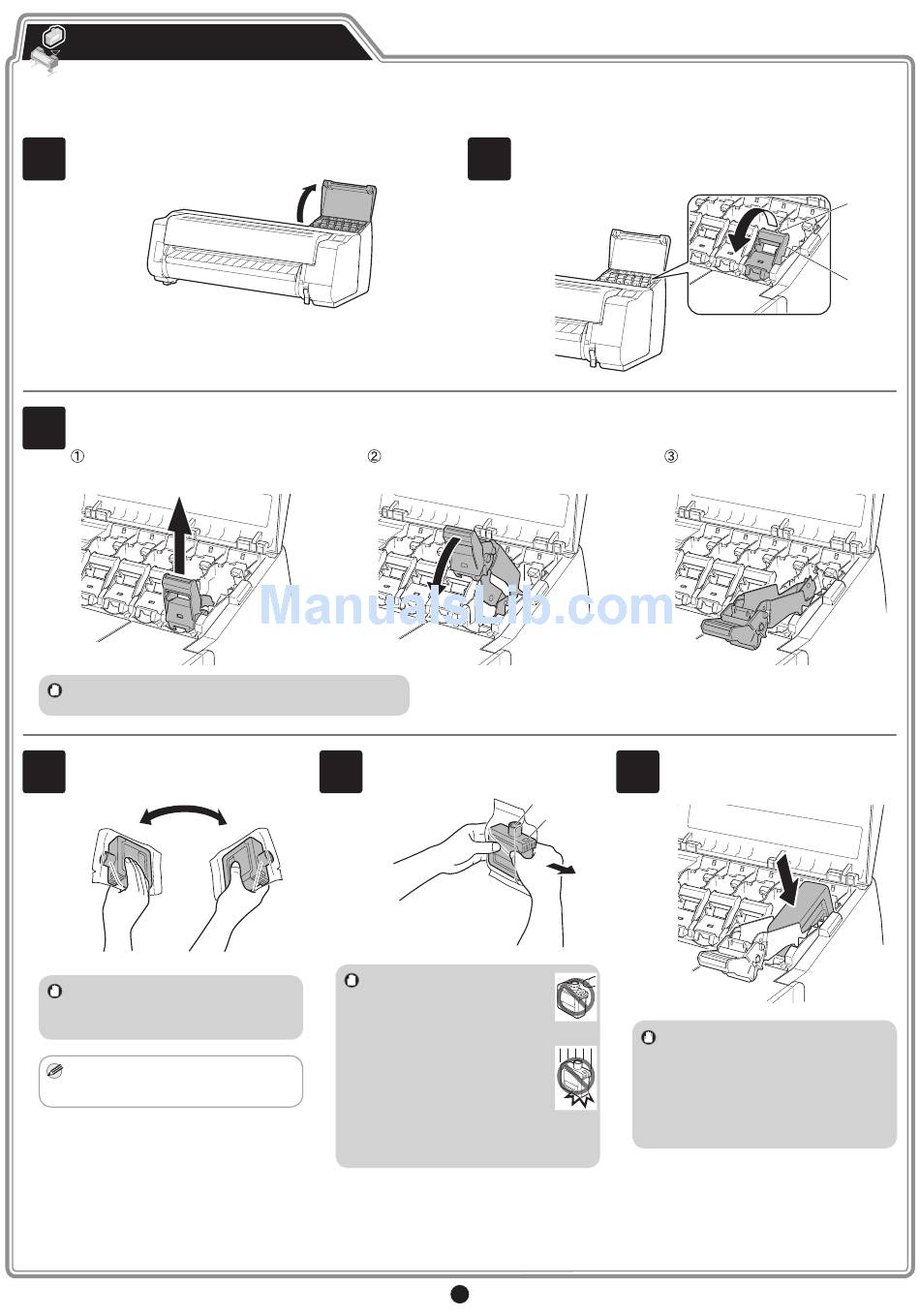 ①

②

③

ManualsLib.com