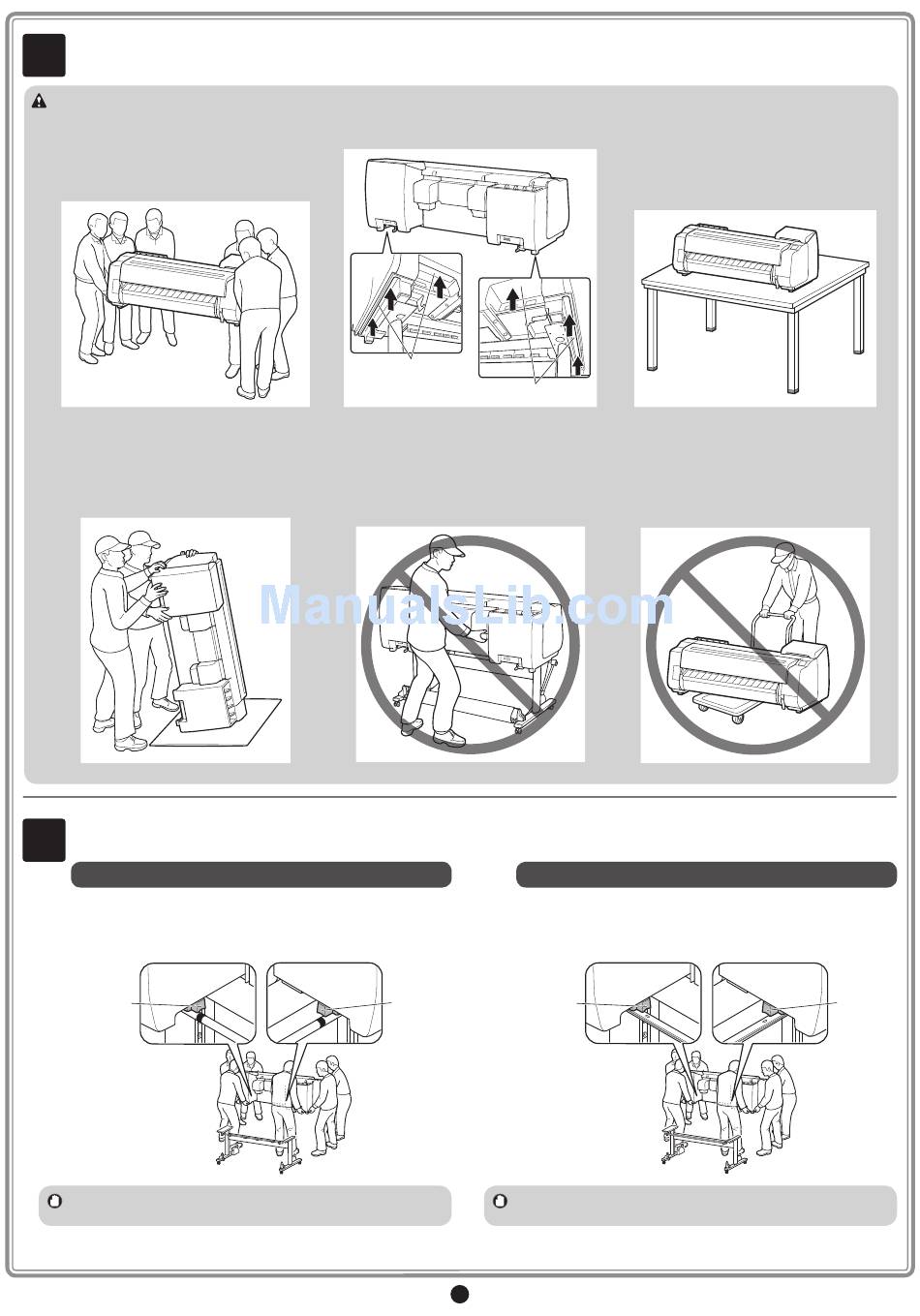 ManualsLib.com