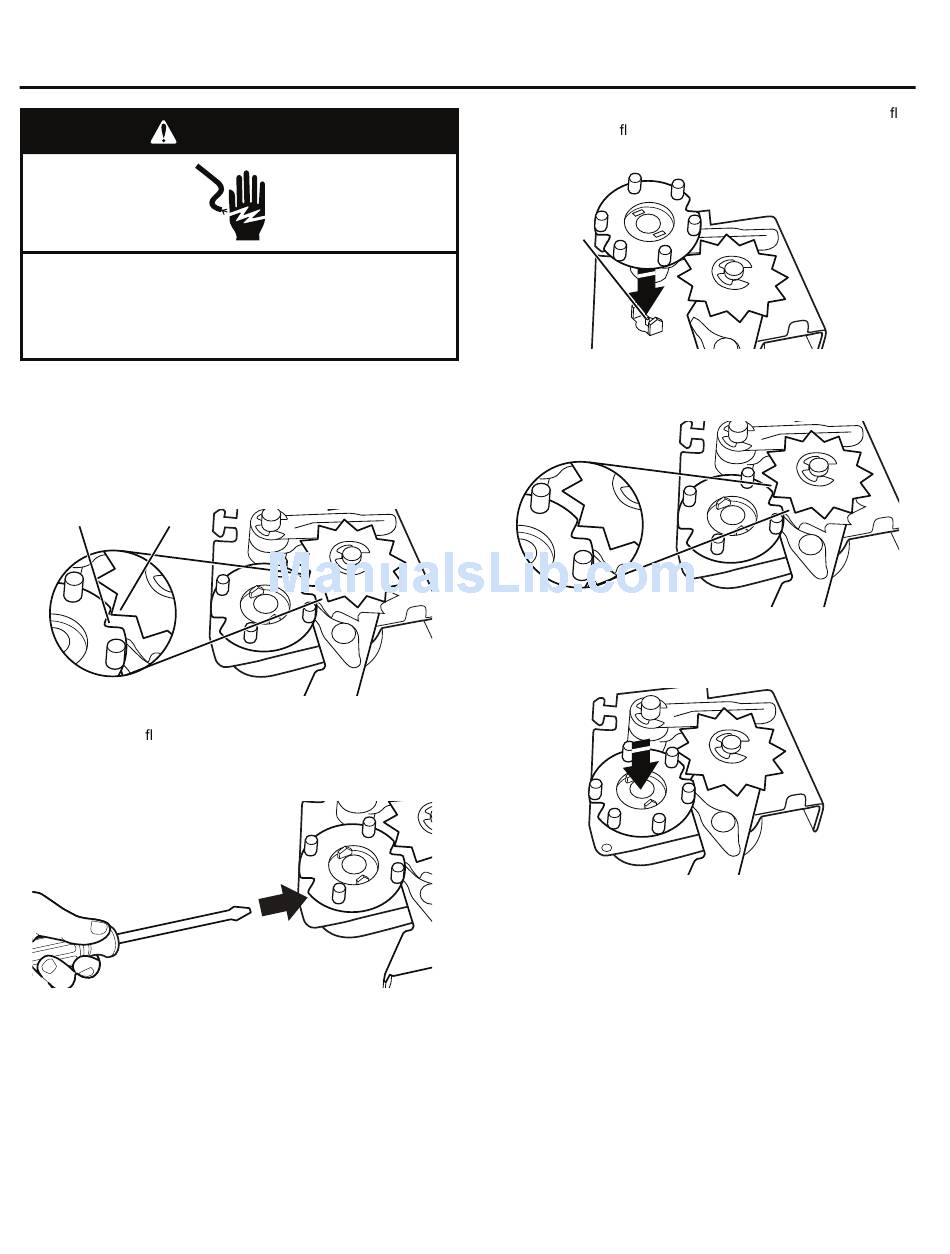 fl

fl

ManualsLib.com

fl