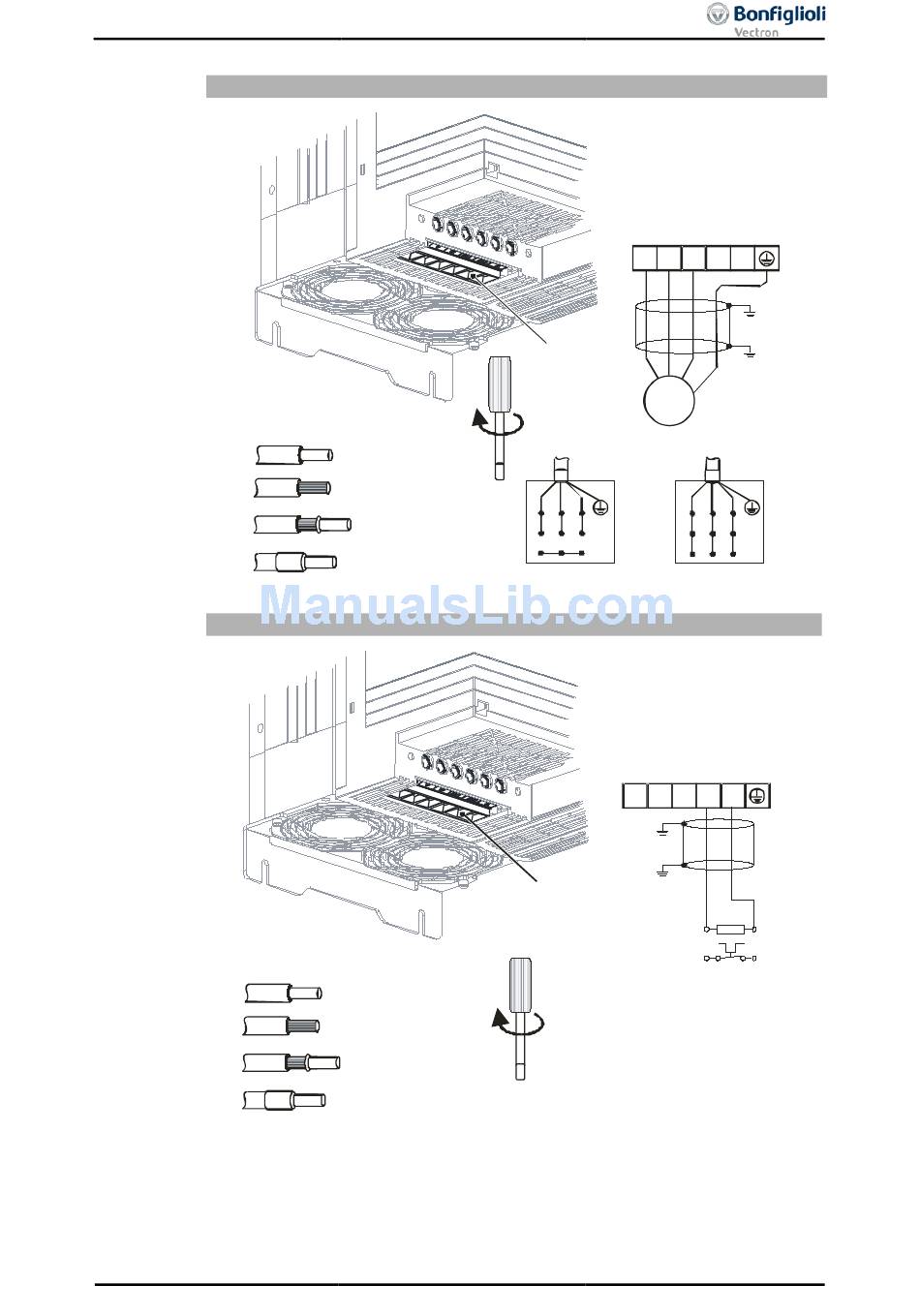 Bonfiglioli
Vectron

ManualsLib.com