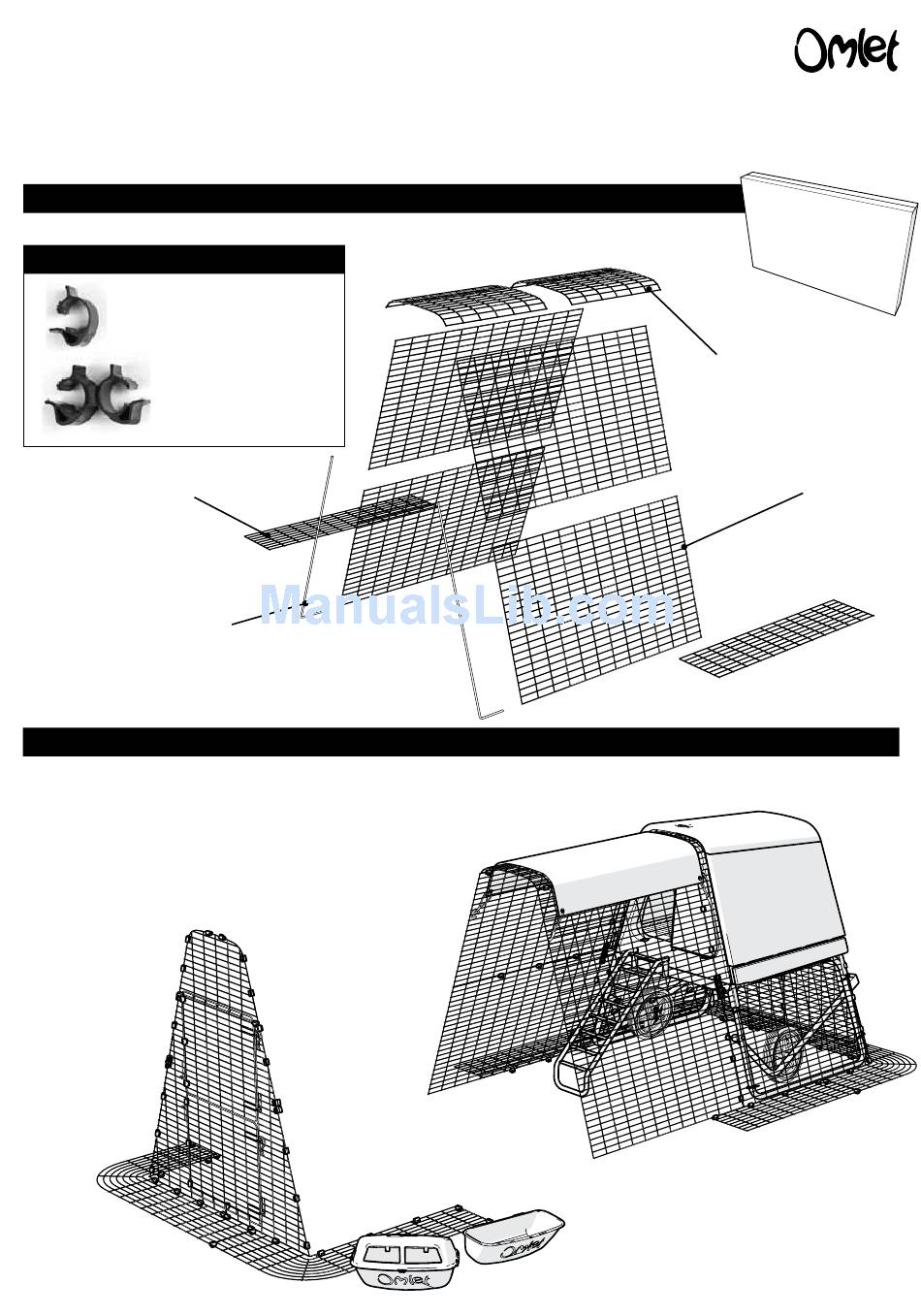 Omlet

ManualsLib.com

Omlet

Omlet