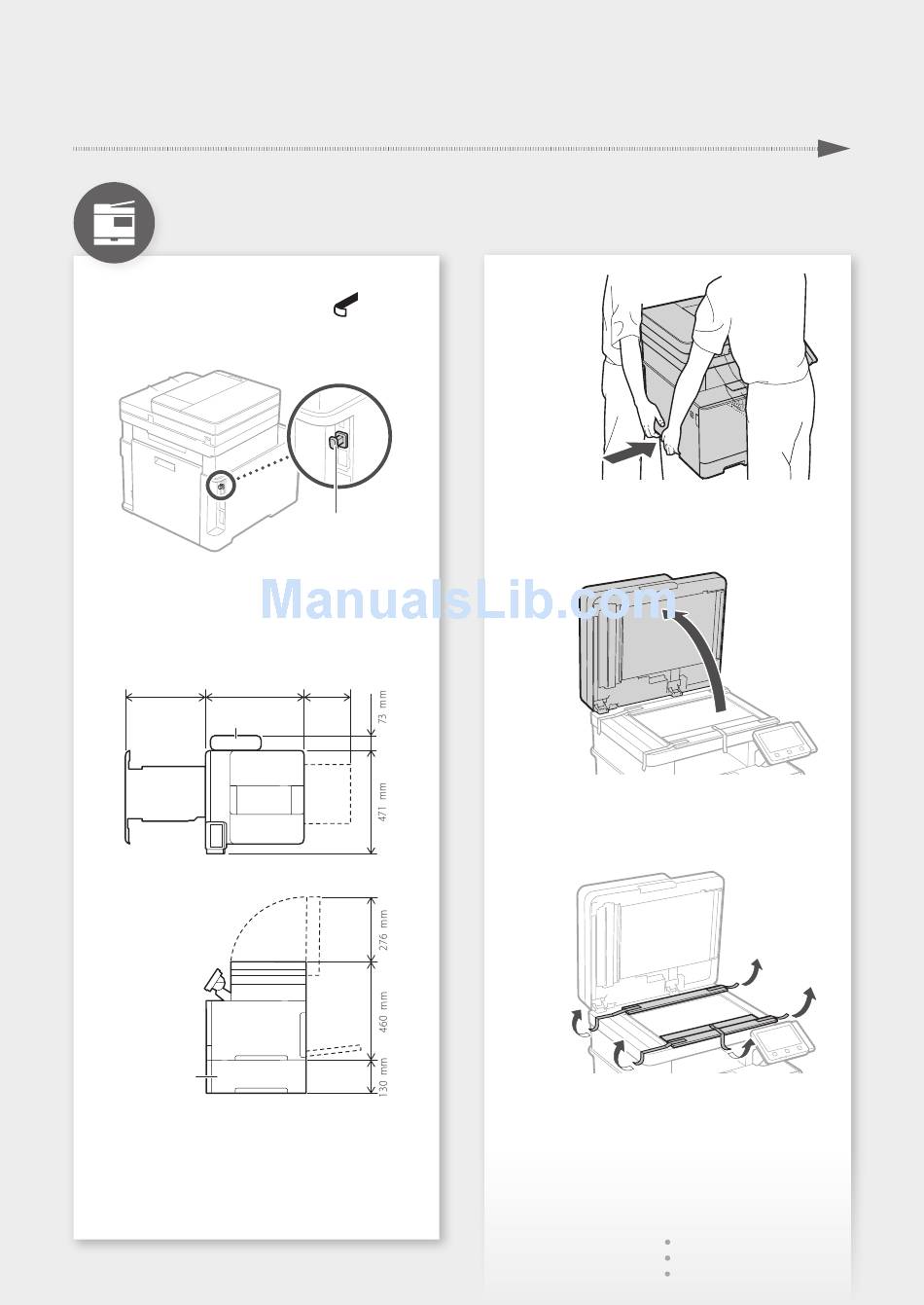 ManualsLib.com

73 mm

471 mm

276 mm

460 mm

130 mm