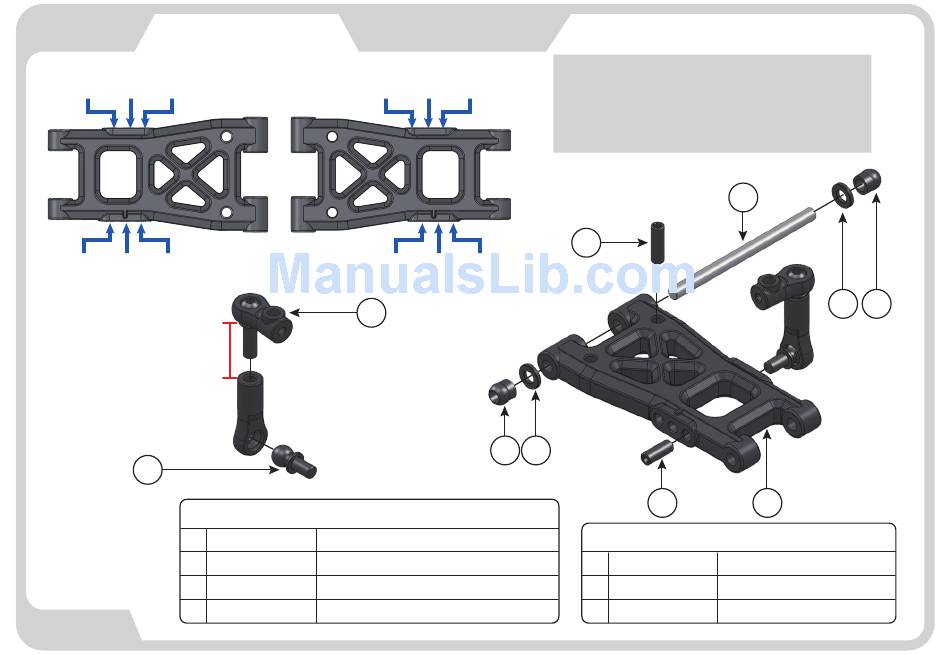 ManualsLib.com