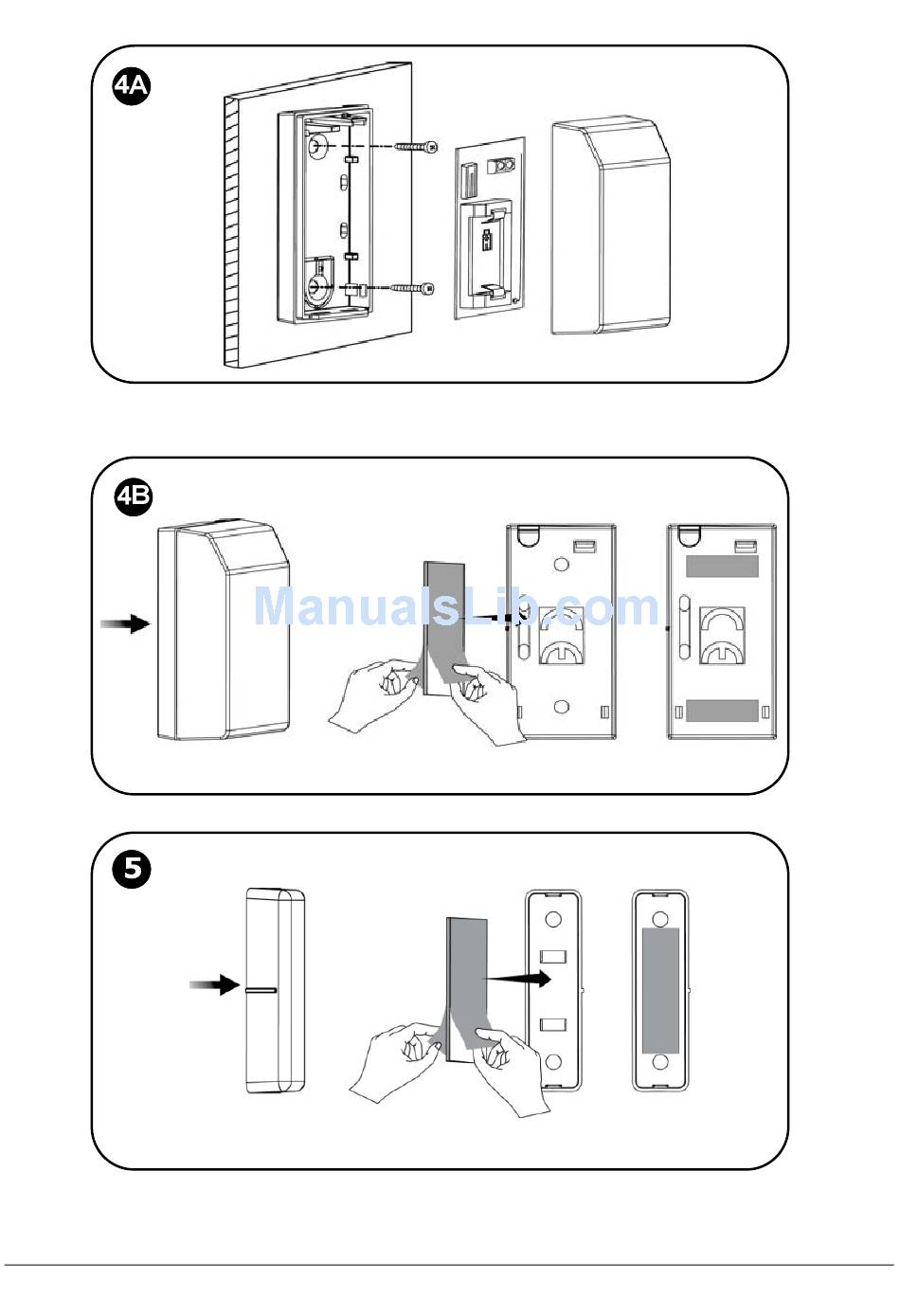 4A

4B

ManualsLib.com

5