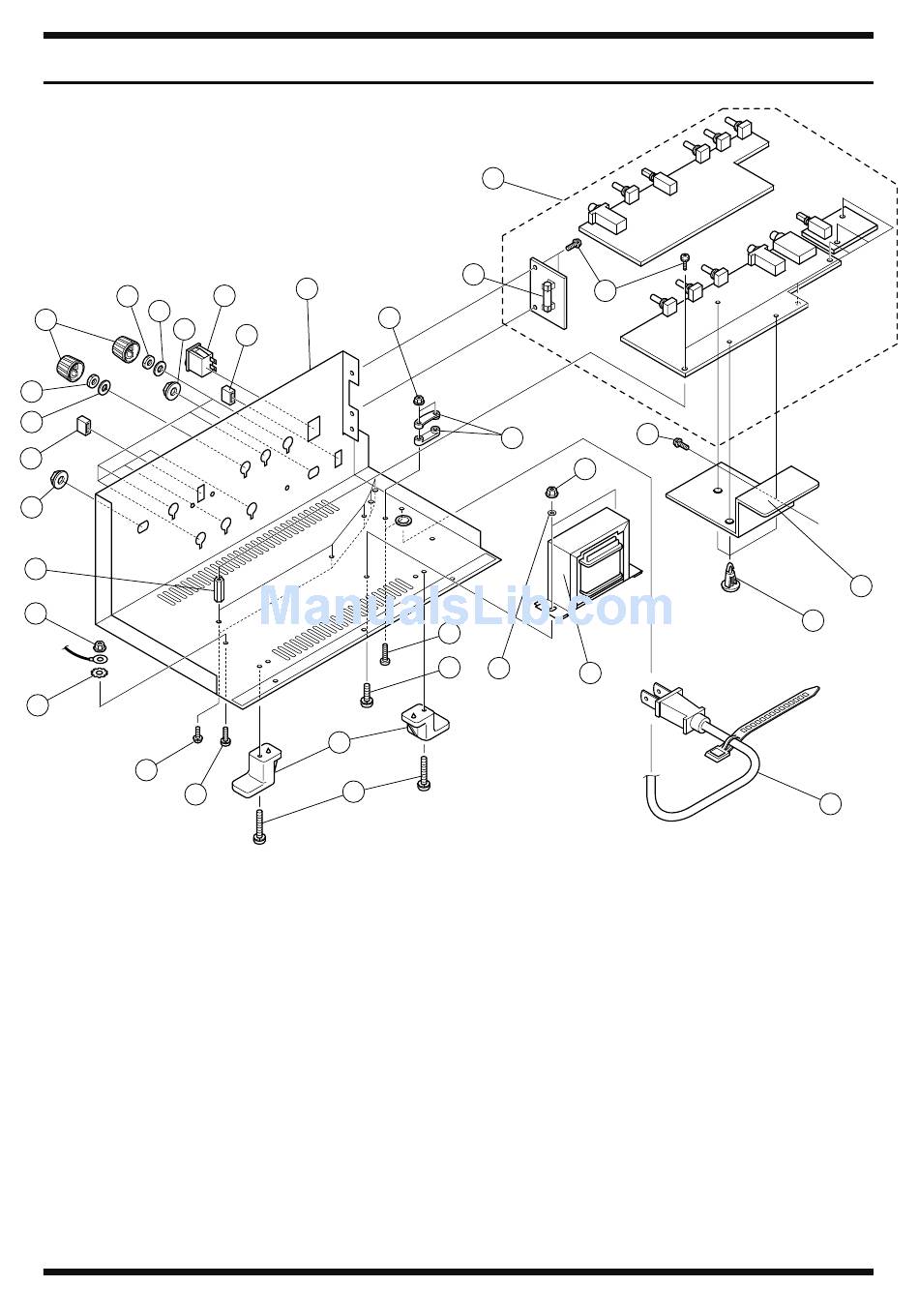 ManualsLib.com