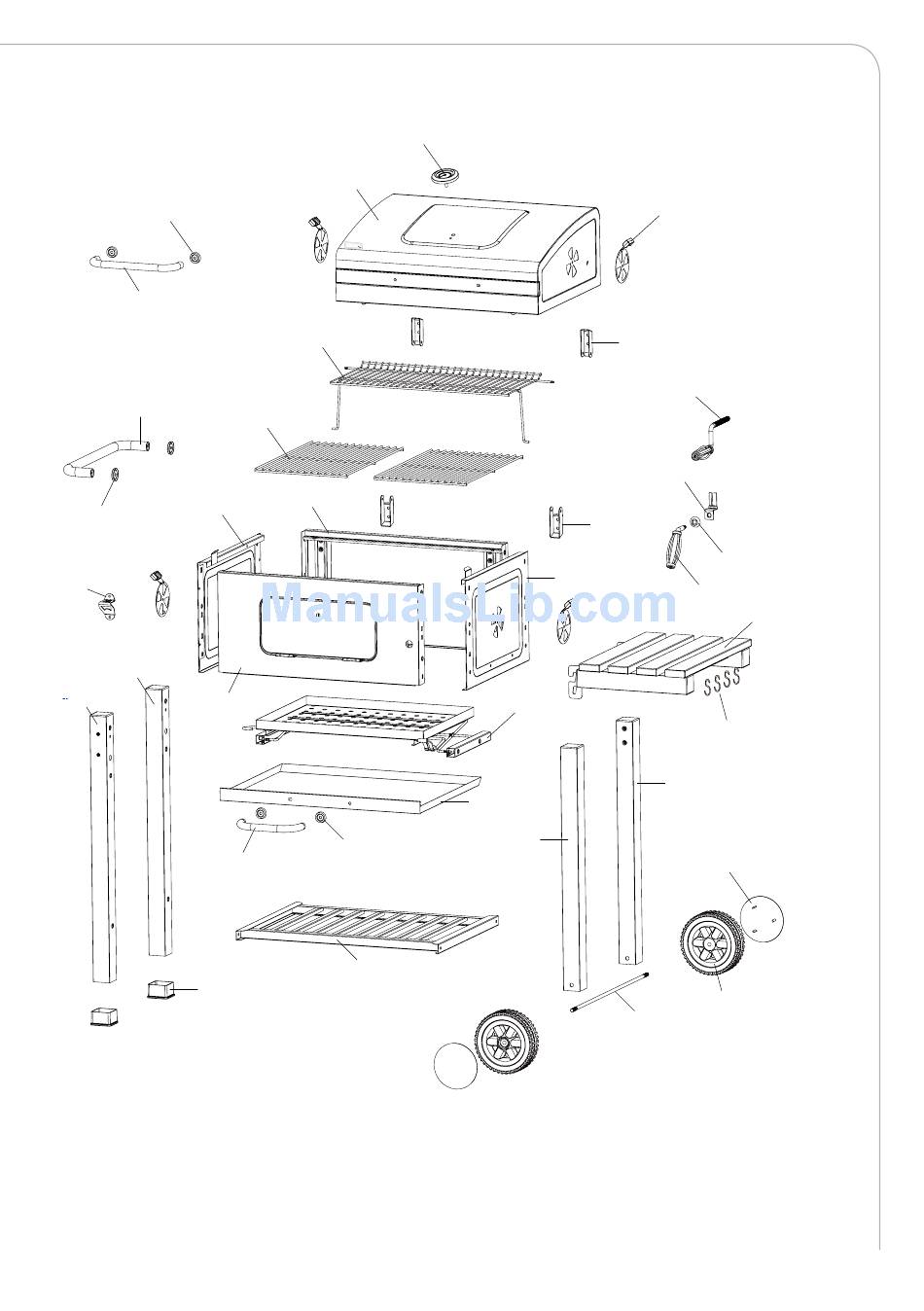 ManualsLib.com