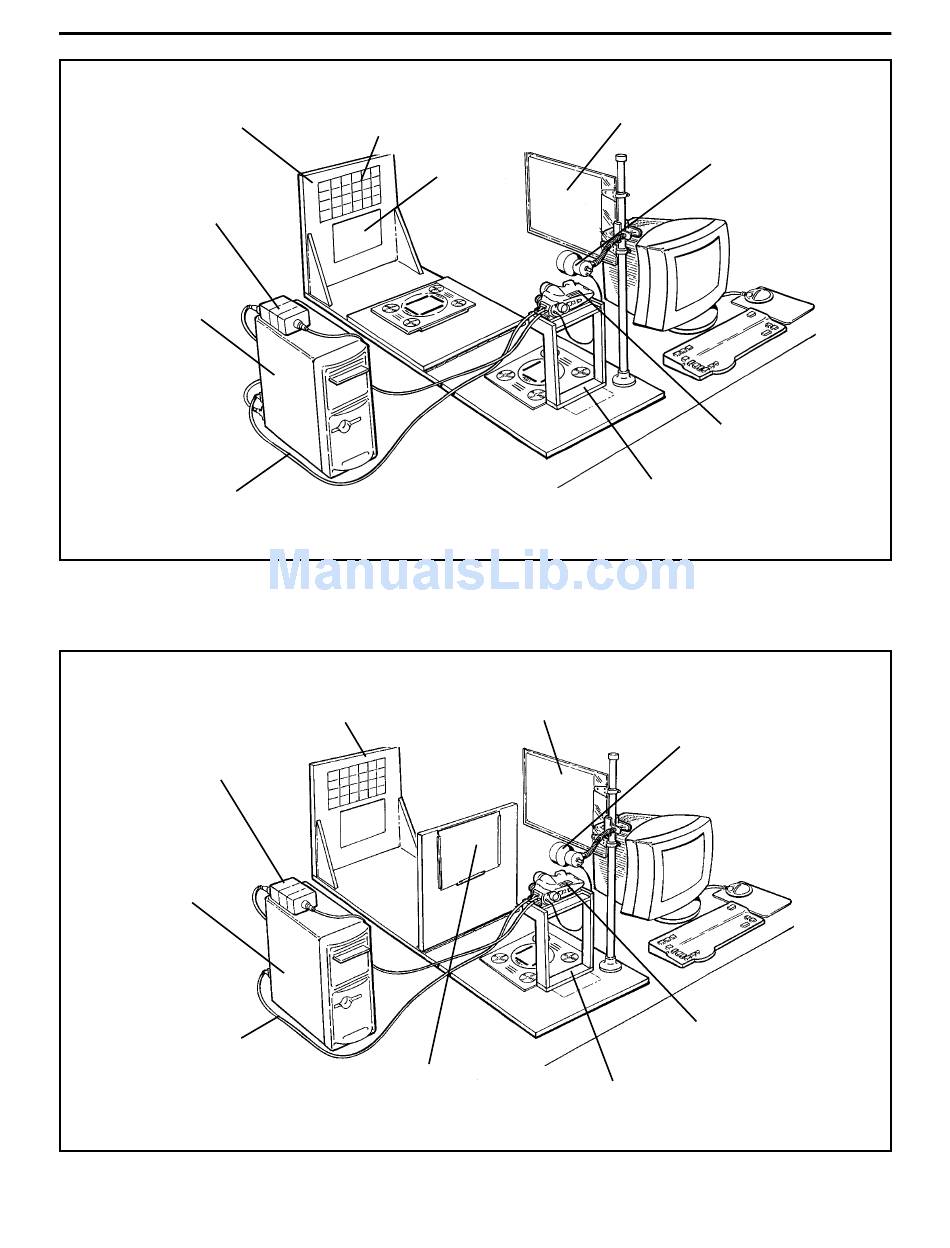 ManualsLib.com