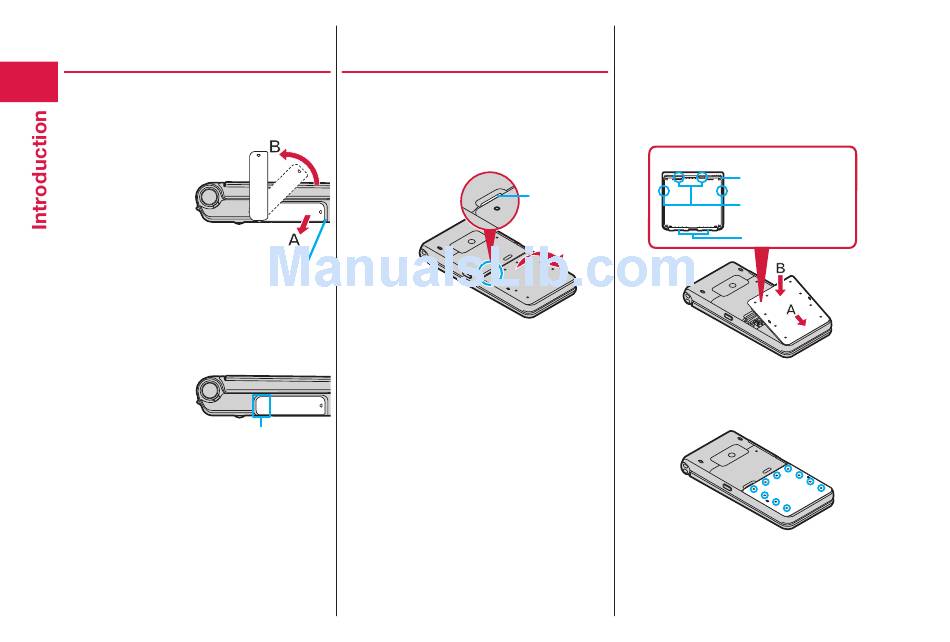 Introduction

B

A

ManualsLib.com

B

A