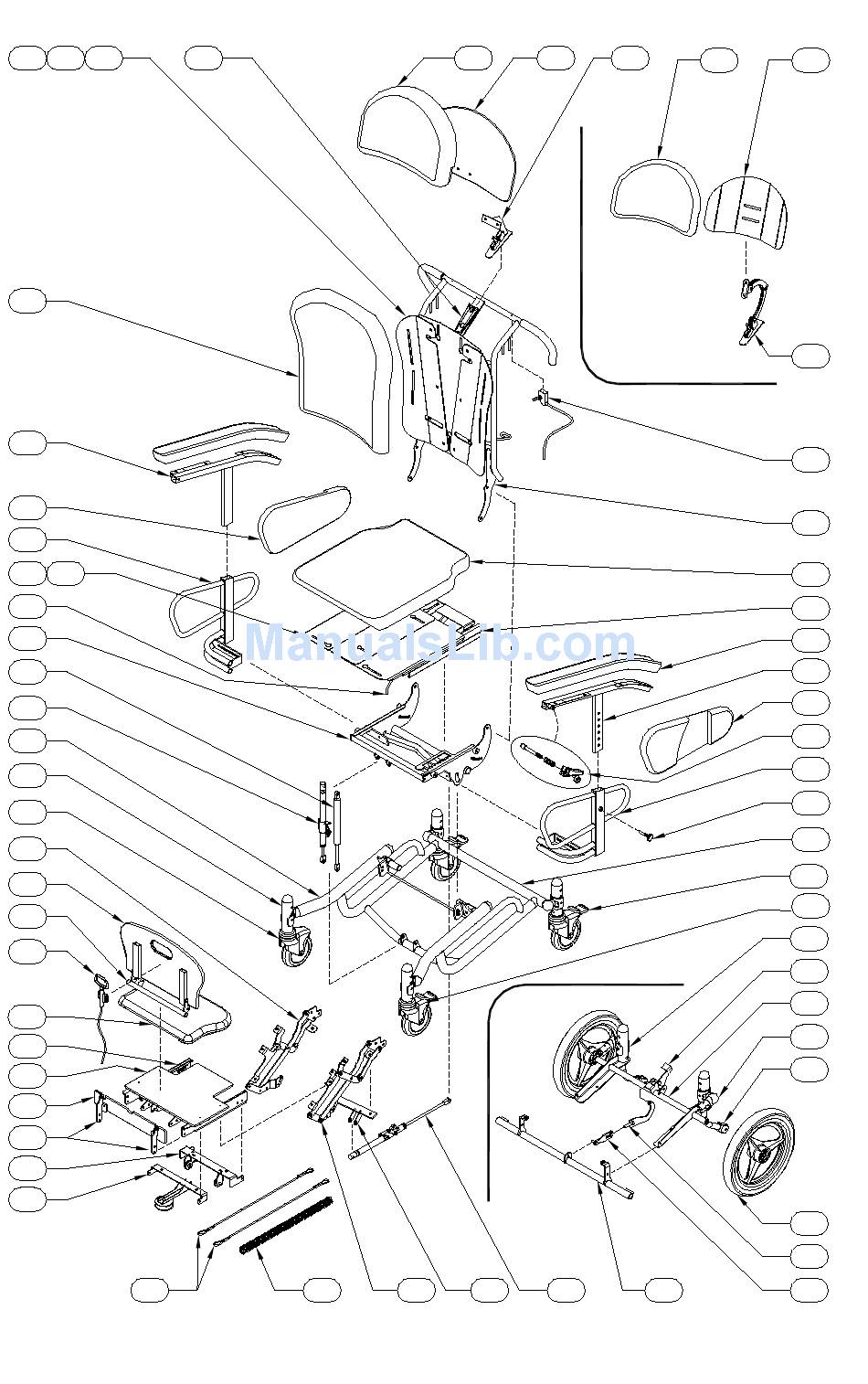 ManualsLib.com