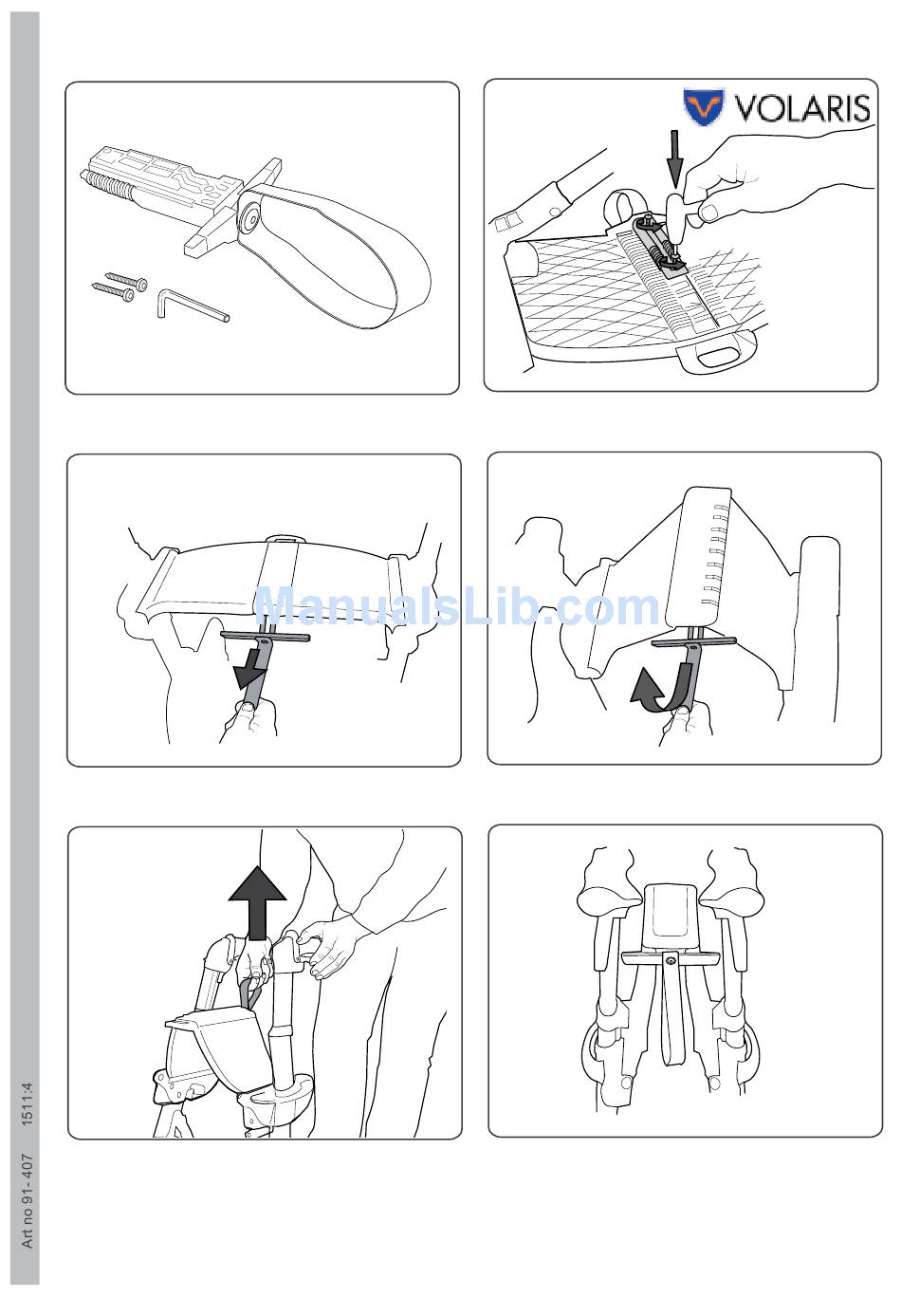 VOLARIS

ManualsLib.com

Art no 91-407 1511:4