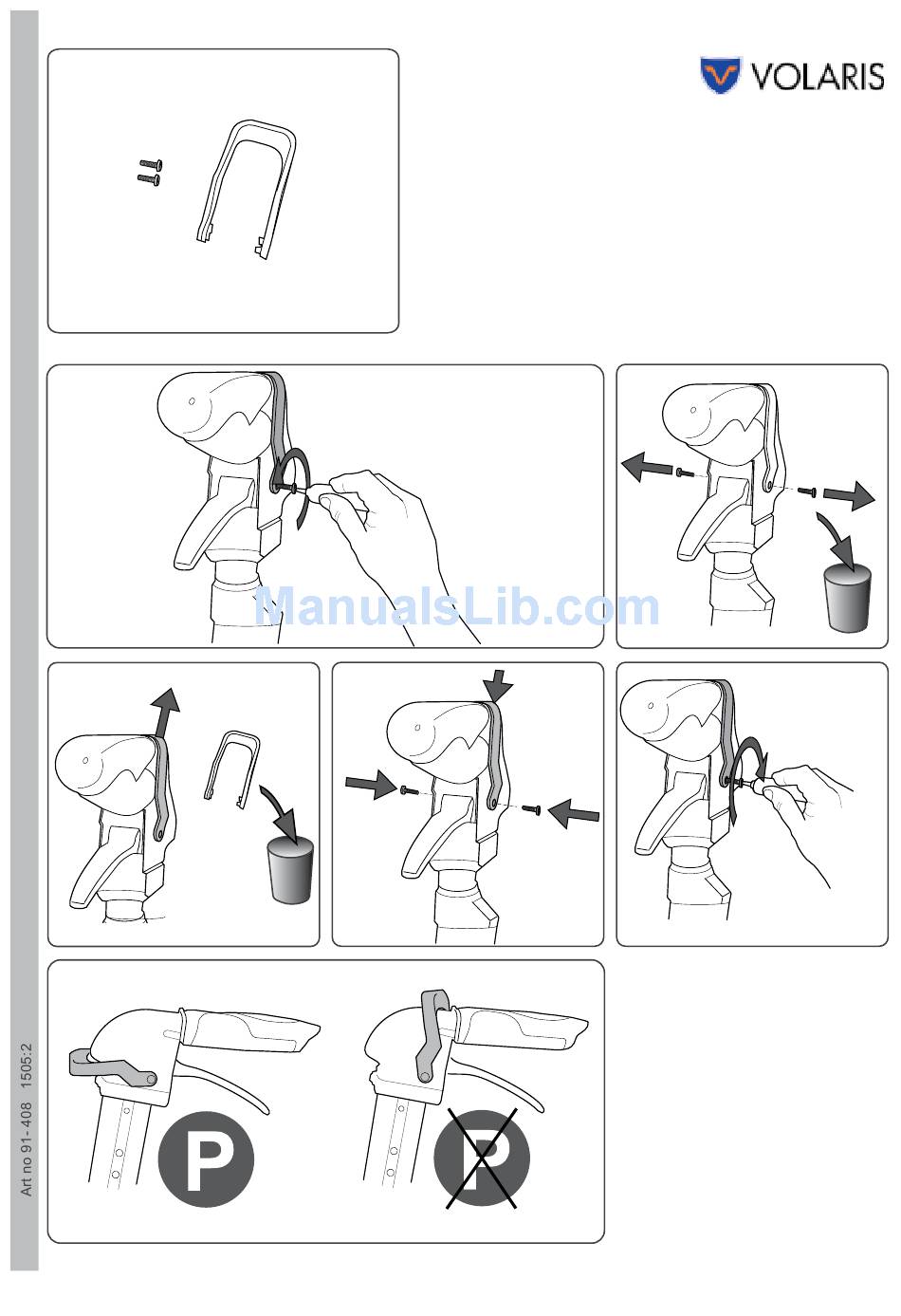 VOLARIS

ManualsLib.com

P

P

Art no 91-408 1505:2