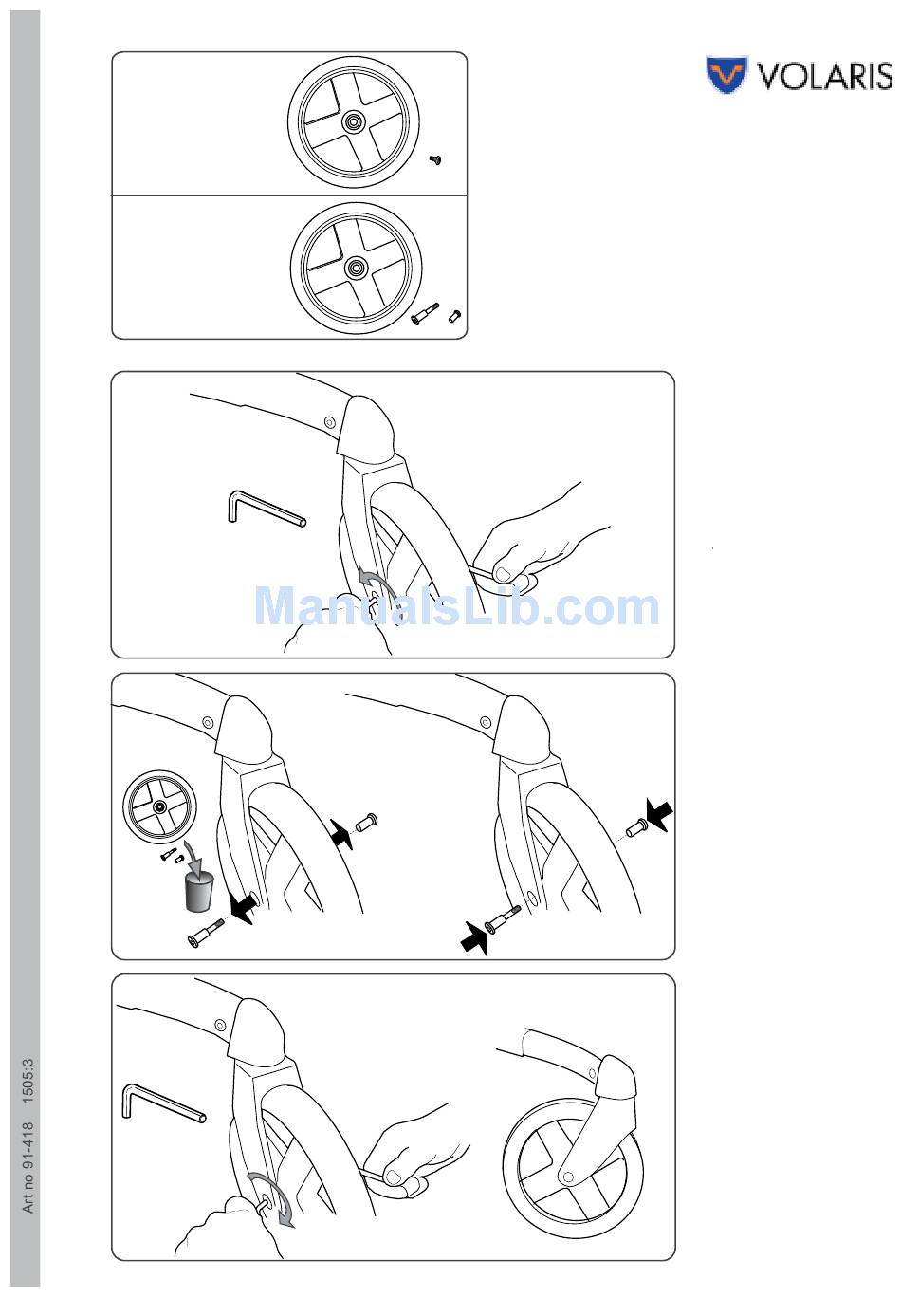 VOLARIS

ManualsLib.com

Art no 91-418 1505:3