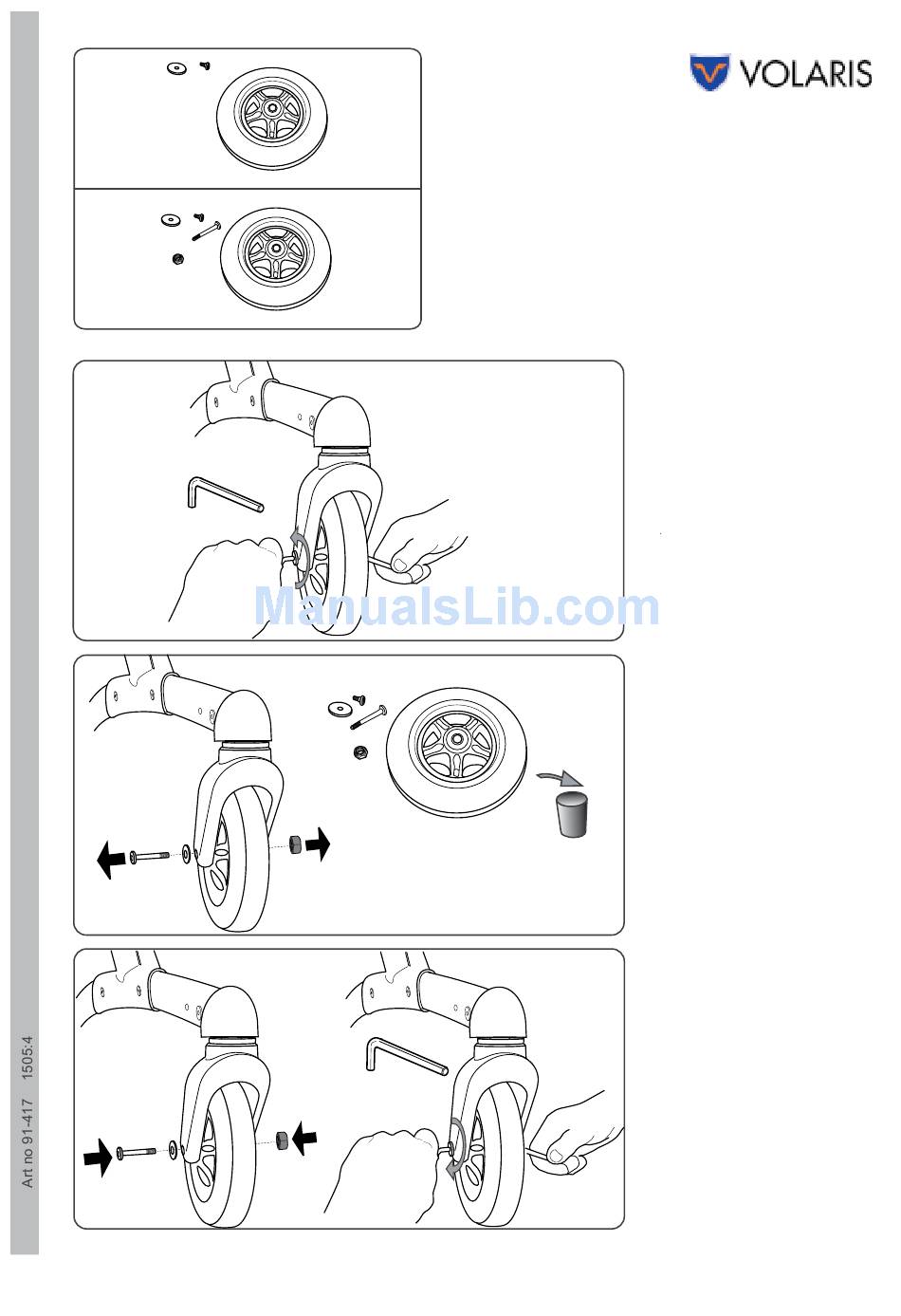 VOLARIS

ManualsLib.com

Art no 91-417 1505:4