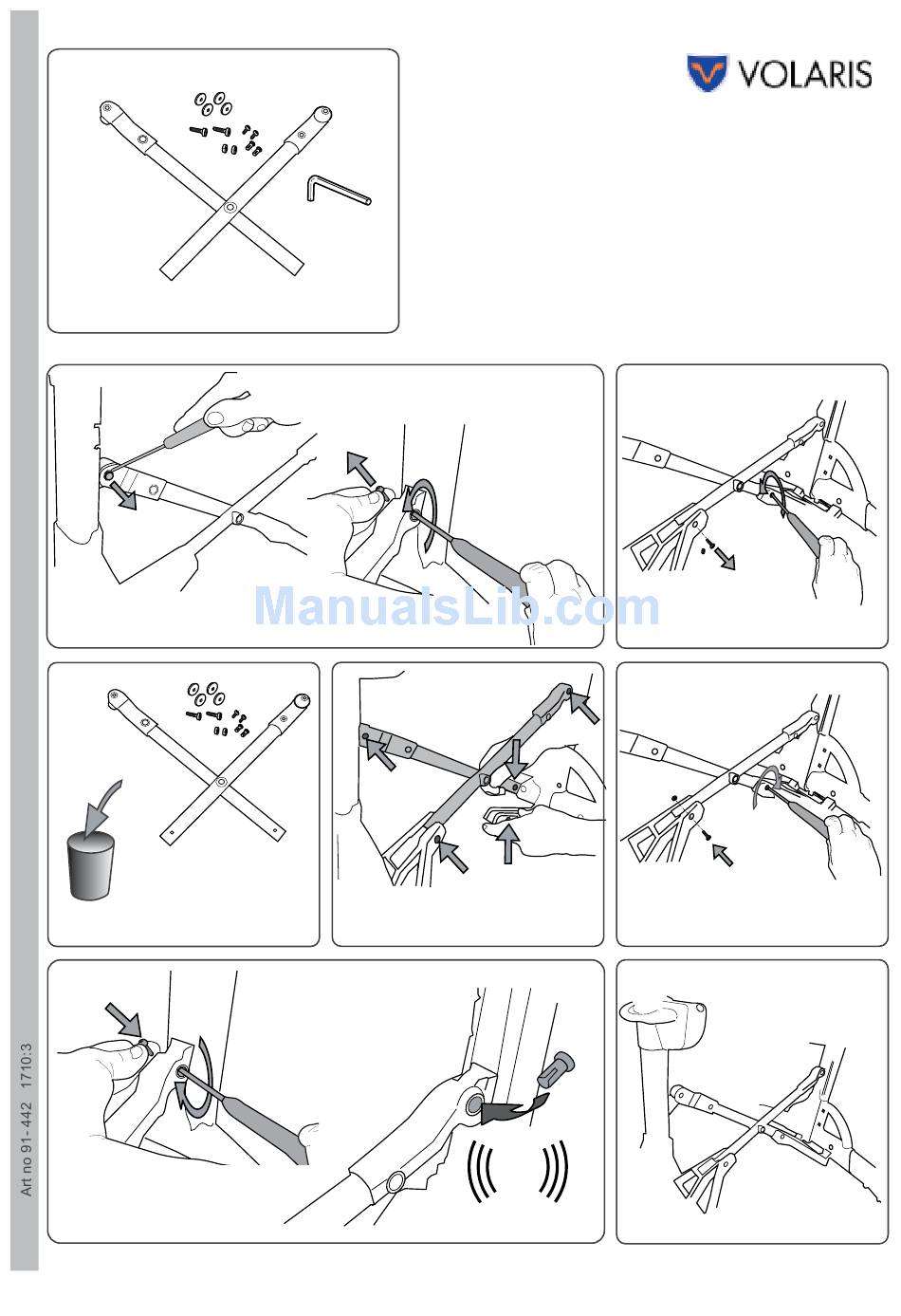 VOLARIS

ManualsLib.com

Art no 91-442 1710:3