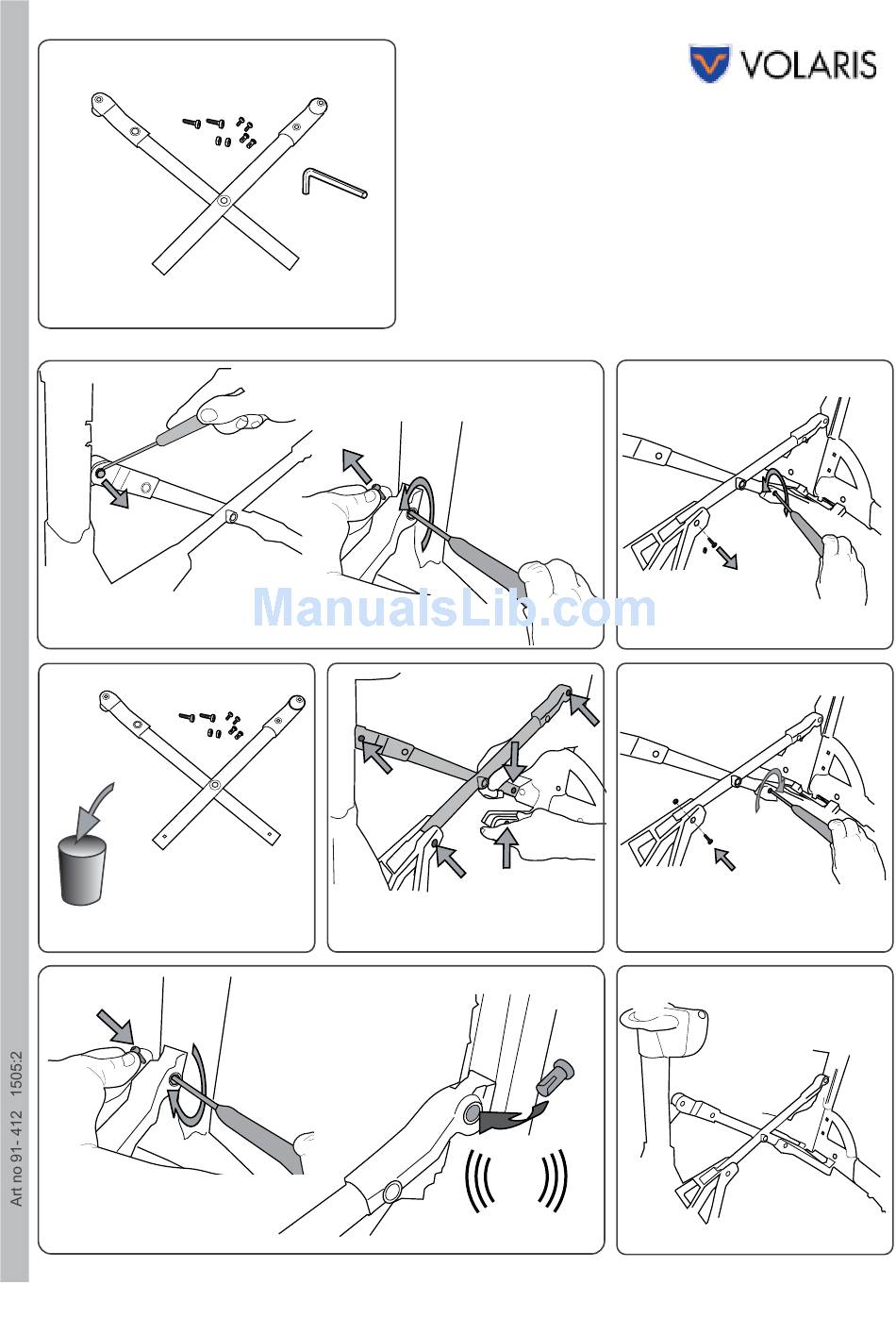 VOLARIS

ManualsLib.com

Art no 91- 412 1505:2