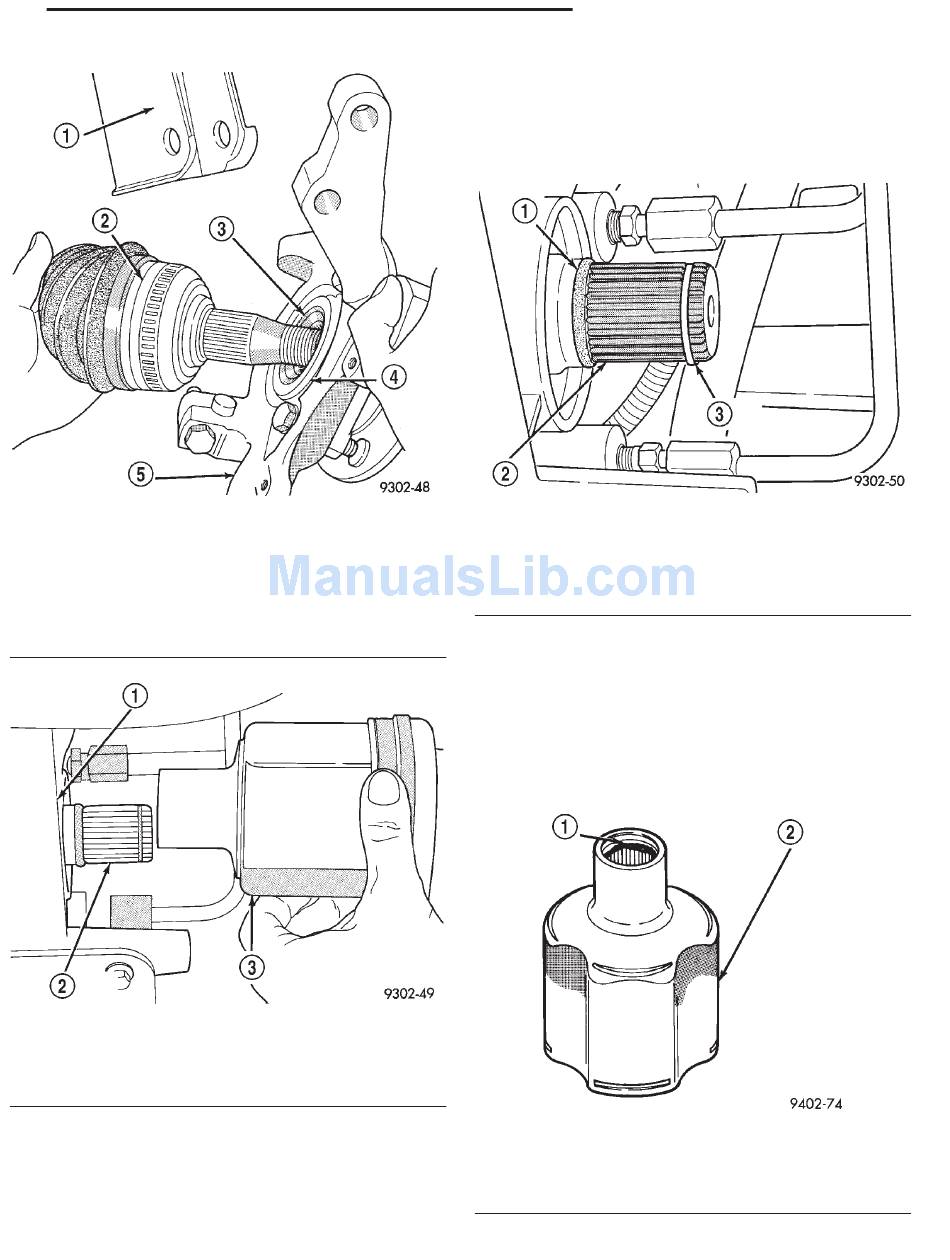 1
2
3
4
5
9302-48

1
2
3
9302-50

ManualsLib.com

1
2
3
9302-49

1
2
9402-74