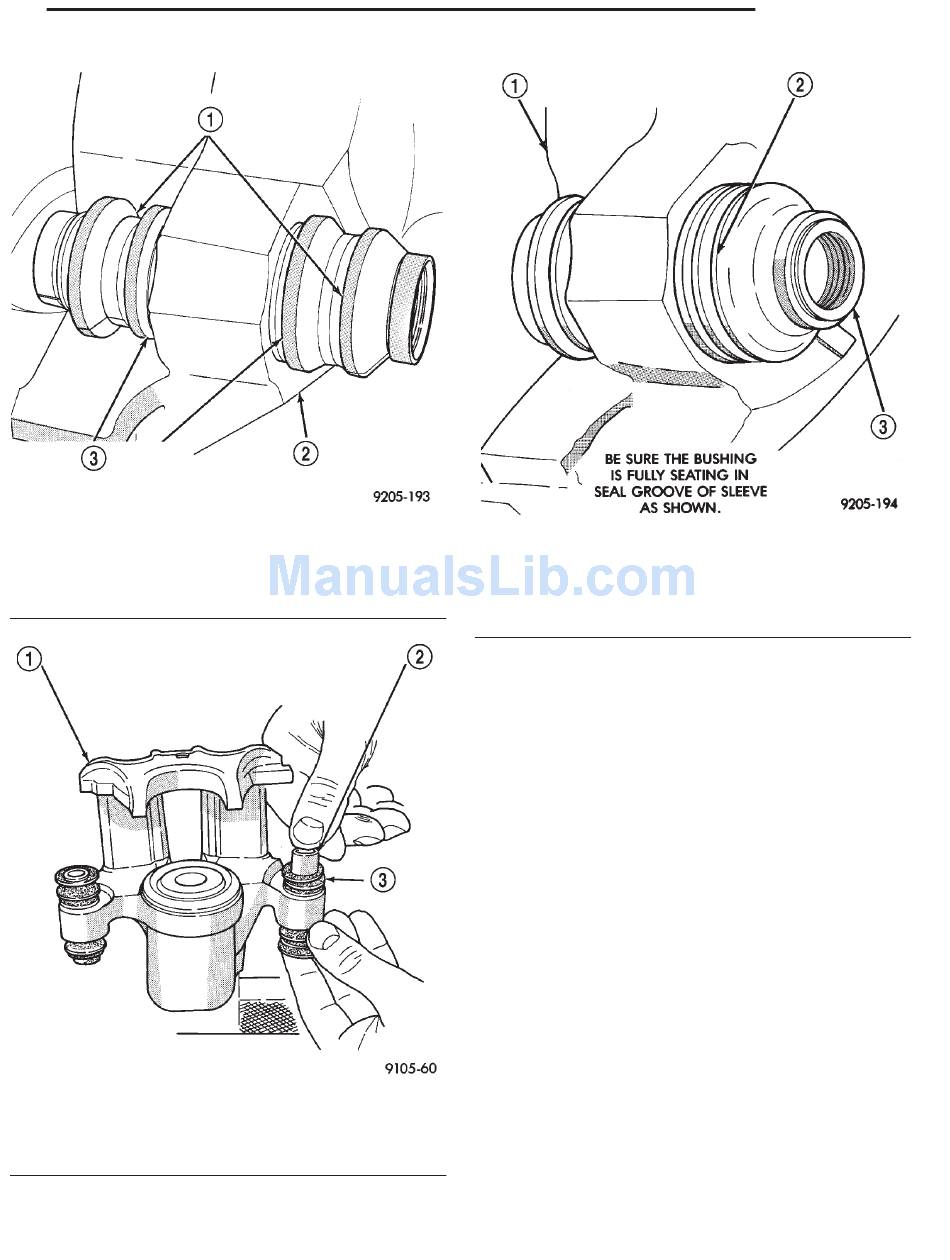 1

3

2

9205-193

1

2

3

BE SURE THE BUSHING IS FULLY SEATING IN SEAL GROOVE OF SLEEVE AS SHOWN.

9205-194

ManualsLib.com

1

2

3

9105-60