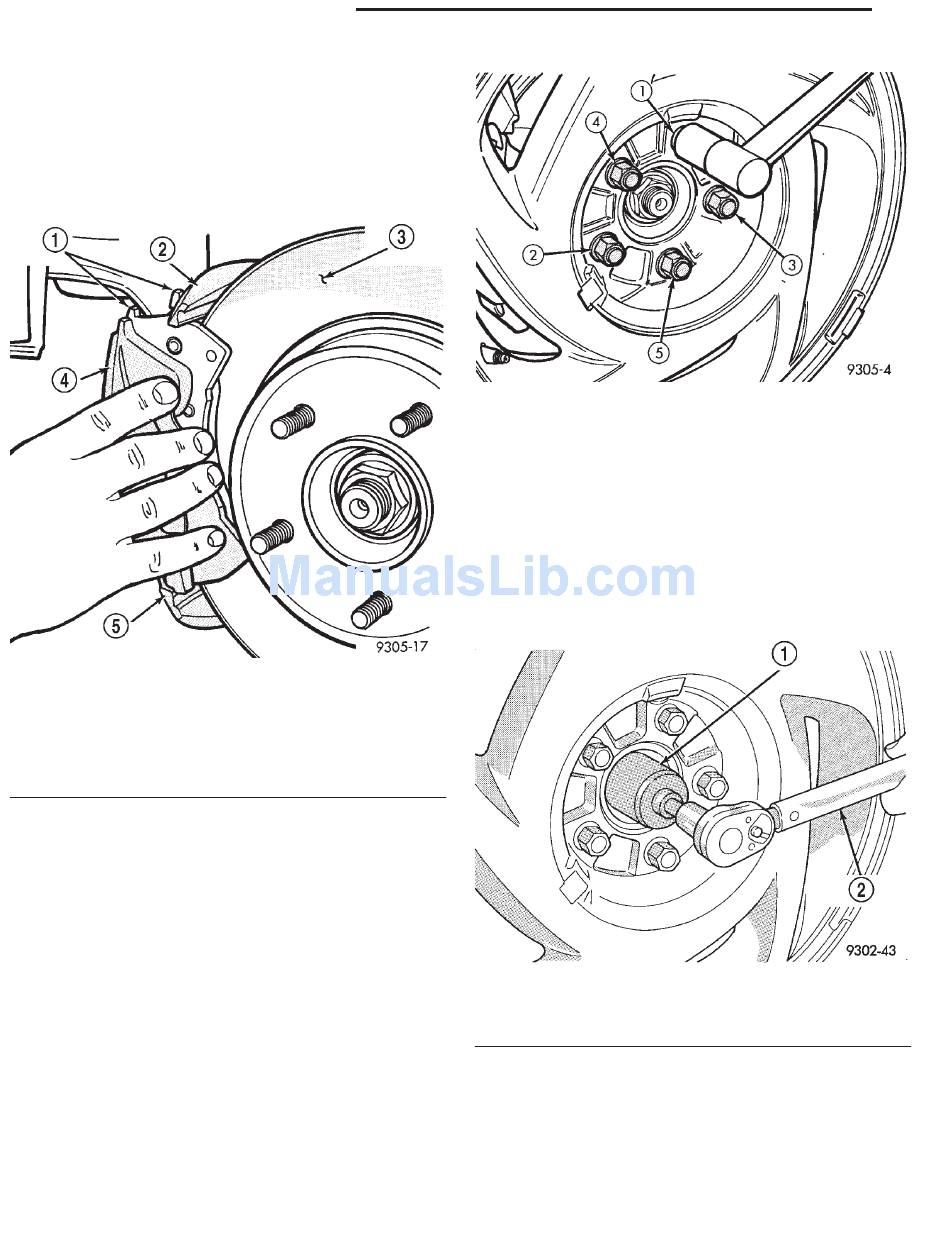 1
2
3
4
5
9305-17

1
4
2
3
5
9305-4

ManualsLib.com

1
2
9302-43