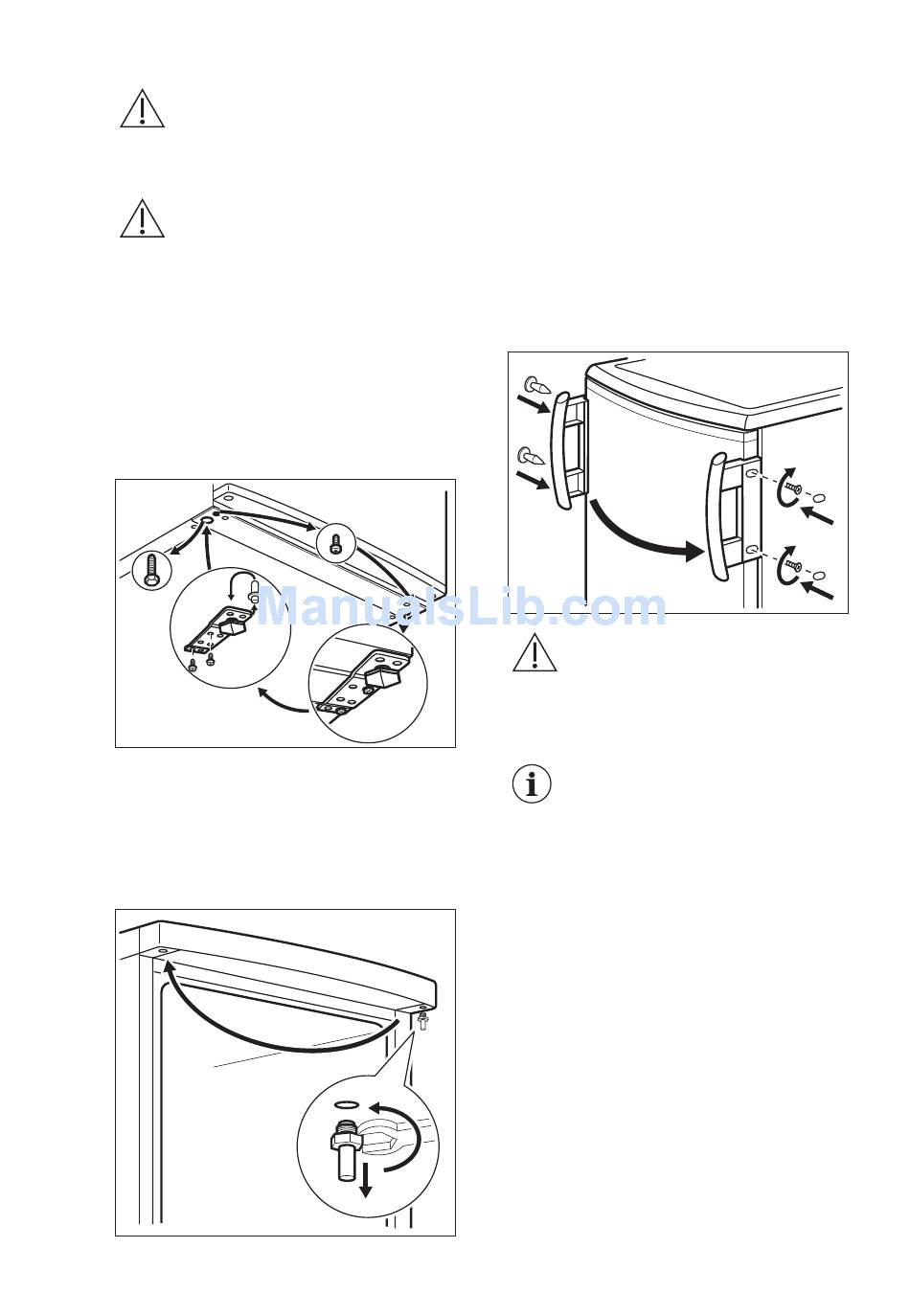 ManualsLib.com