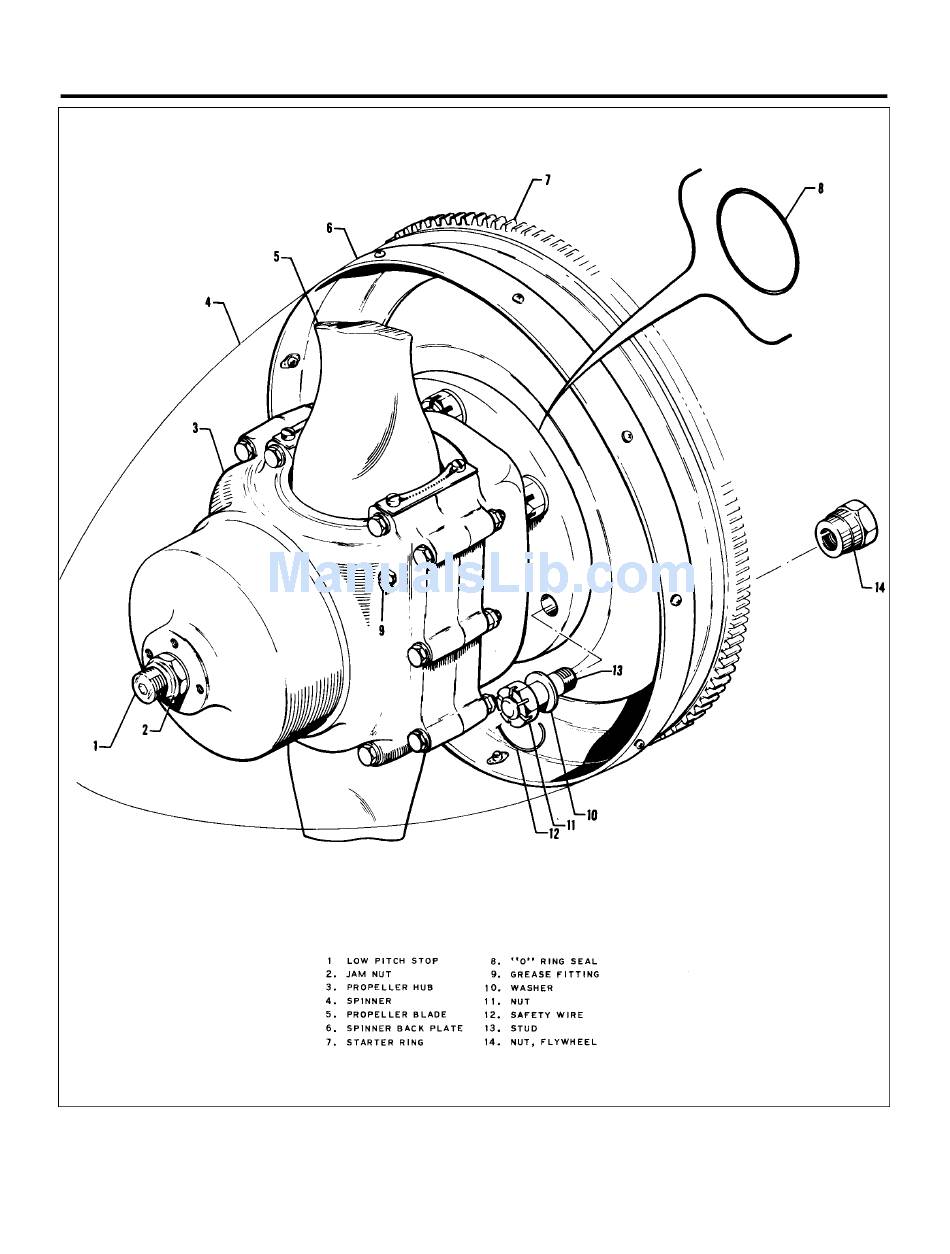 7
8
6
5
4
3
ManualsLib.com
9
14
13
1
2
12
11
10

1 LOW PITCH STOP
2. JAM NUT
3. PROPELLER HUB
4. SPINNER
5. PROPELLER BLADE
6. SPINNER BACK PLATE
7. STARTER RING
8. "O" RING SEAL
9. GREASE FITTING
10. WASHER
11. NUT
12. SAFETY WIRE
13. STUD
14. NUT, FLYWHEEL