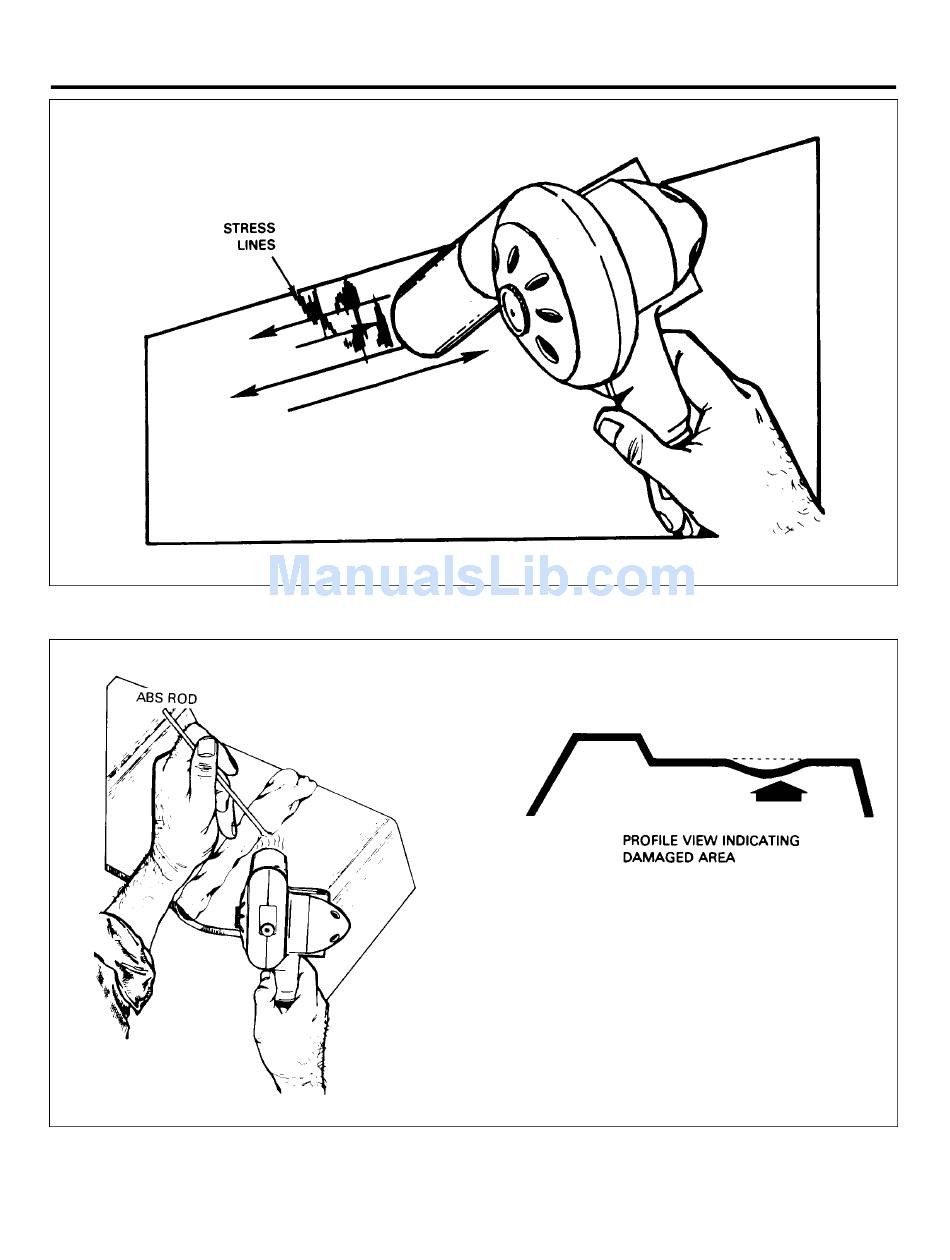 STRESS LINES

ManualsLib.com

ABS ROD

PROFILE VIEW INDICATING DAMAGED AREA