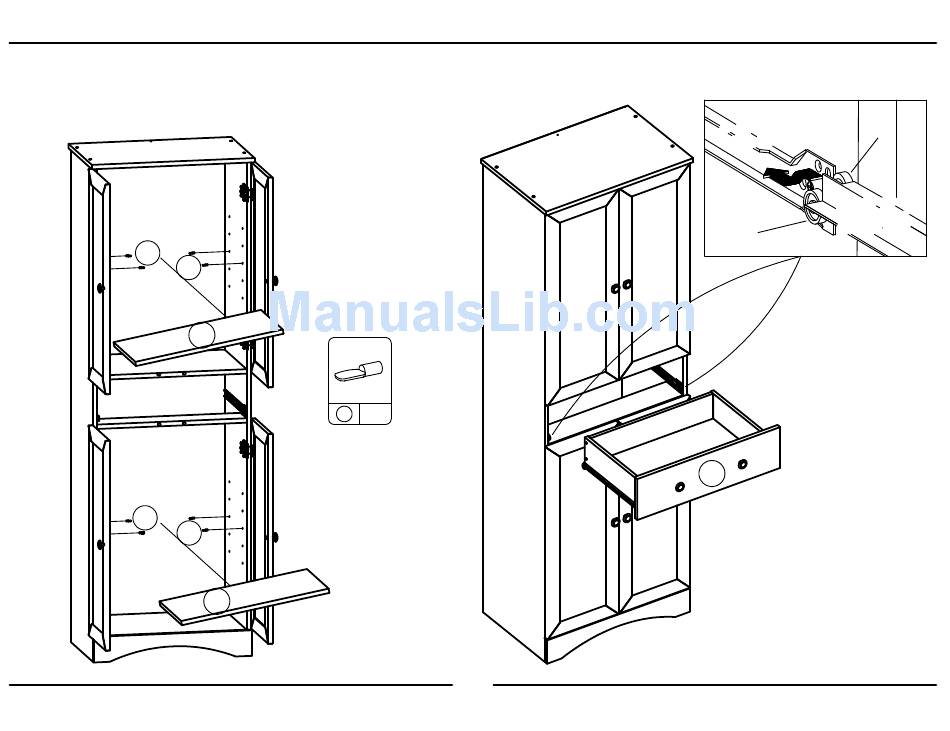 ManualsLib.com