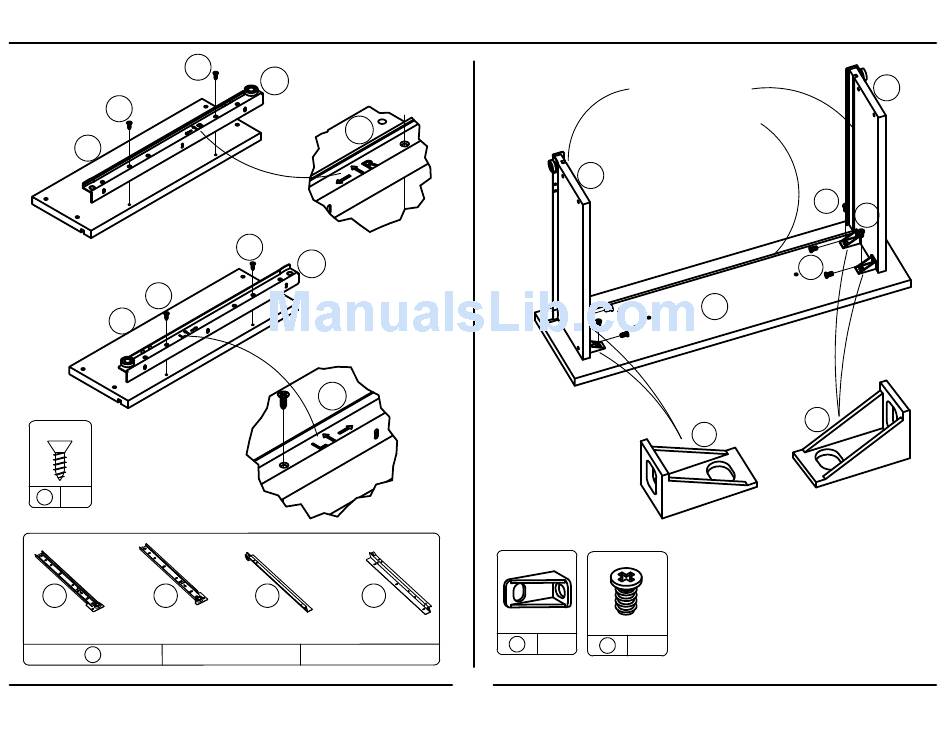 R

L

ManualsLib.com