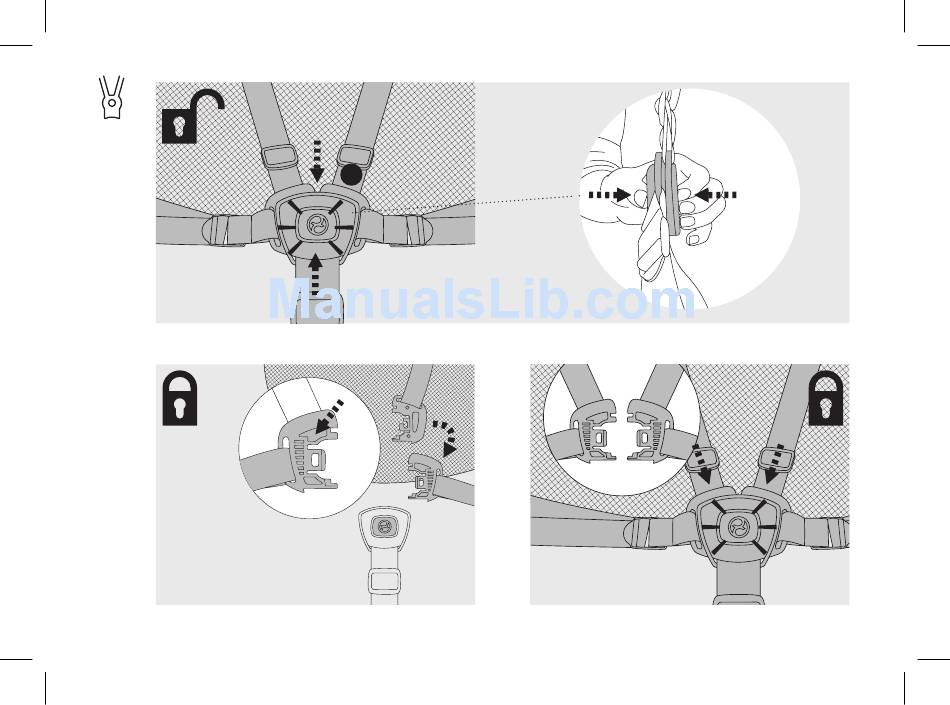 ManualsLib.com