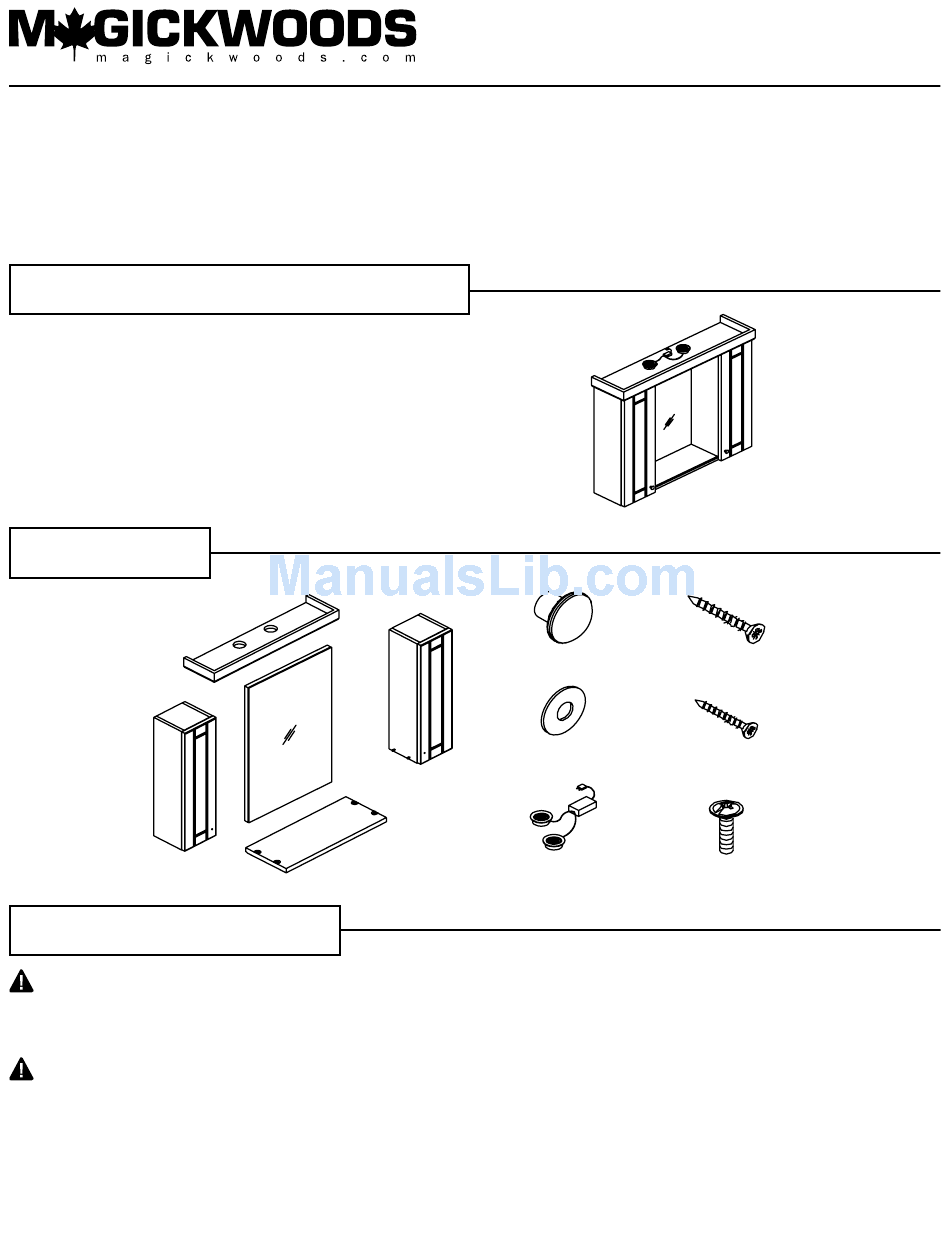 MAGICKWOODS
magickwoods.com

ManualsLib.com