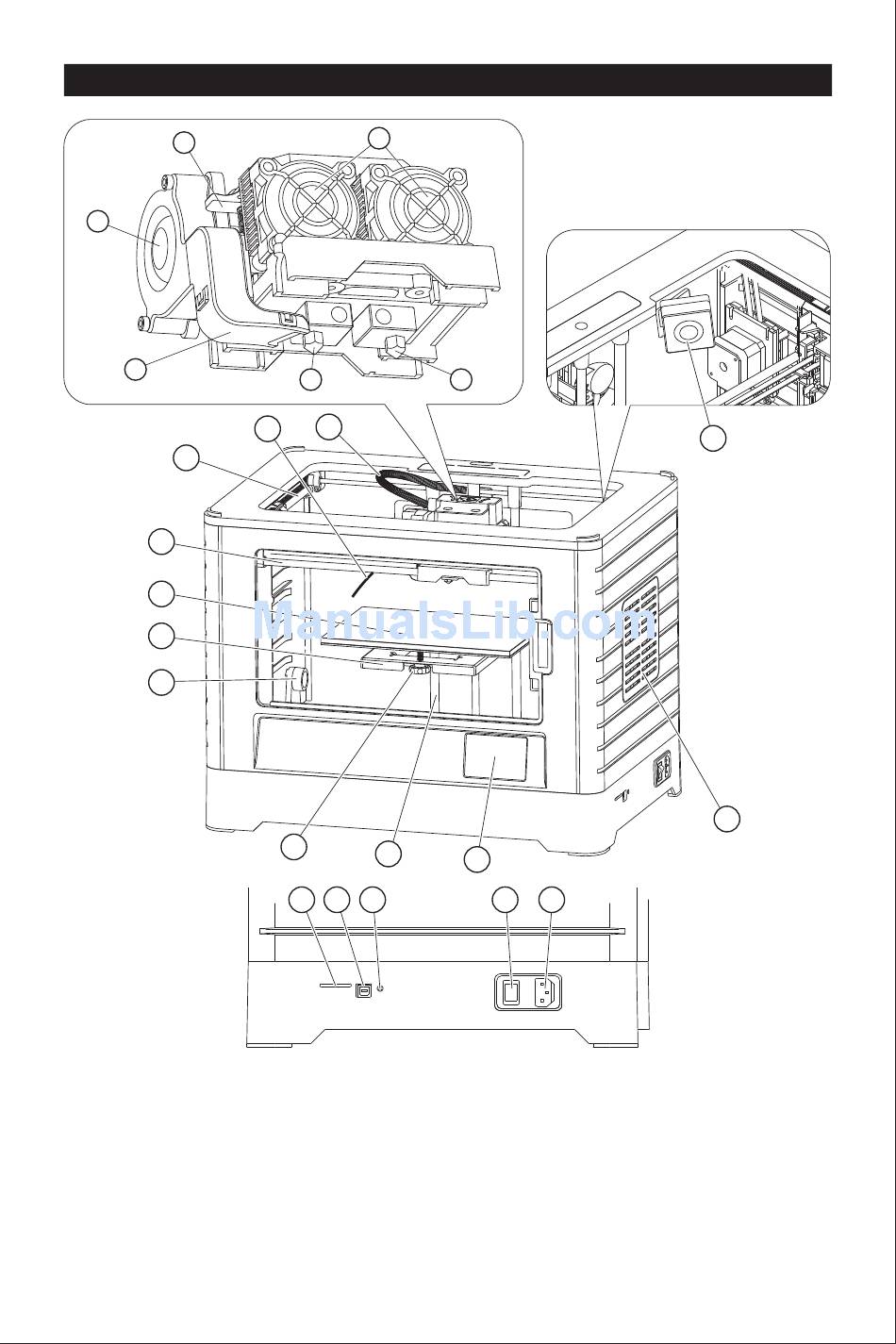 ManualsLib.com