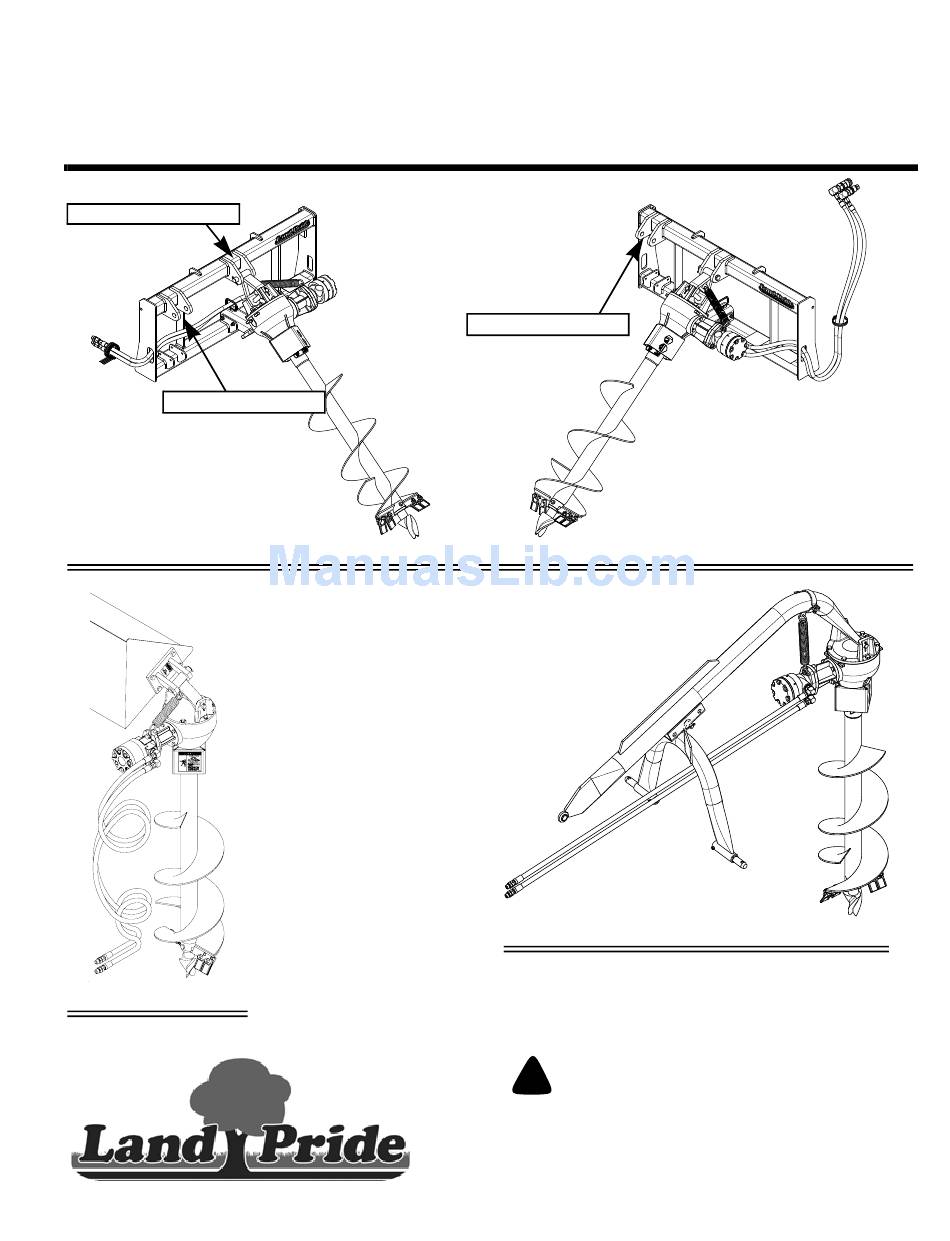 ManualsLib.com

Land Pride